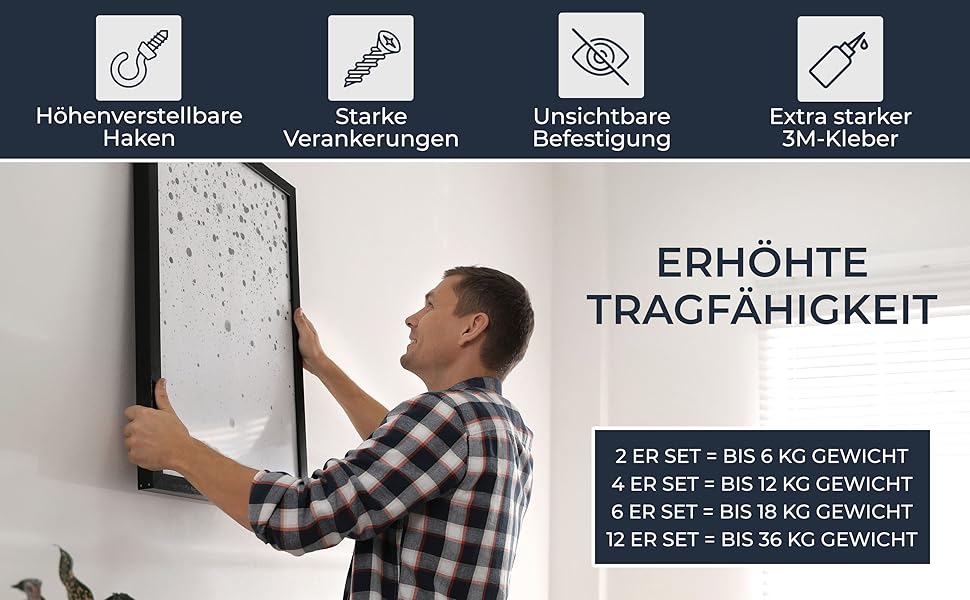 Höhenverstellbare Haken

Starke Verankerungen

Unsichtbare Befestigung

Extra starker 3M-Kleber

ERHÖHTE TRAGFÄHIGKEIT

2 ER SET = BIS 6 KG GEWICHT
4 ER SET = BIS 12 KG GEWICHT
6 ER SET = BIS 18 KG GEWICHT
12 ER SET = BIS 36 KG GEWICHT