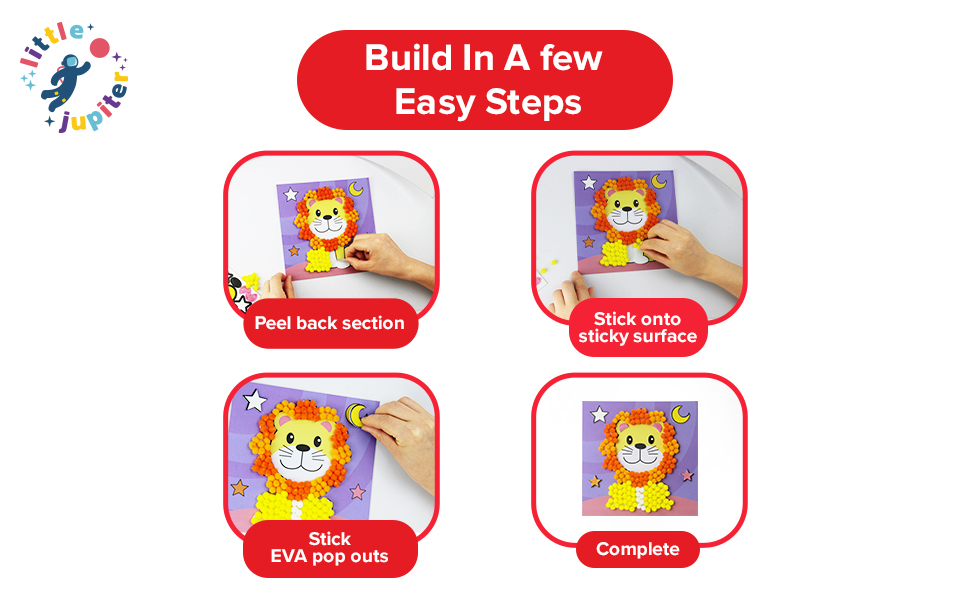 little jupiter

Build In A few Easy Steps

Peel back section

Stick onto sticky surface

Stick EVA pop outs

Complete