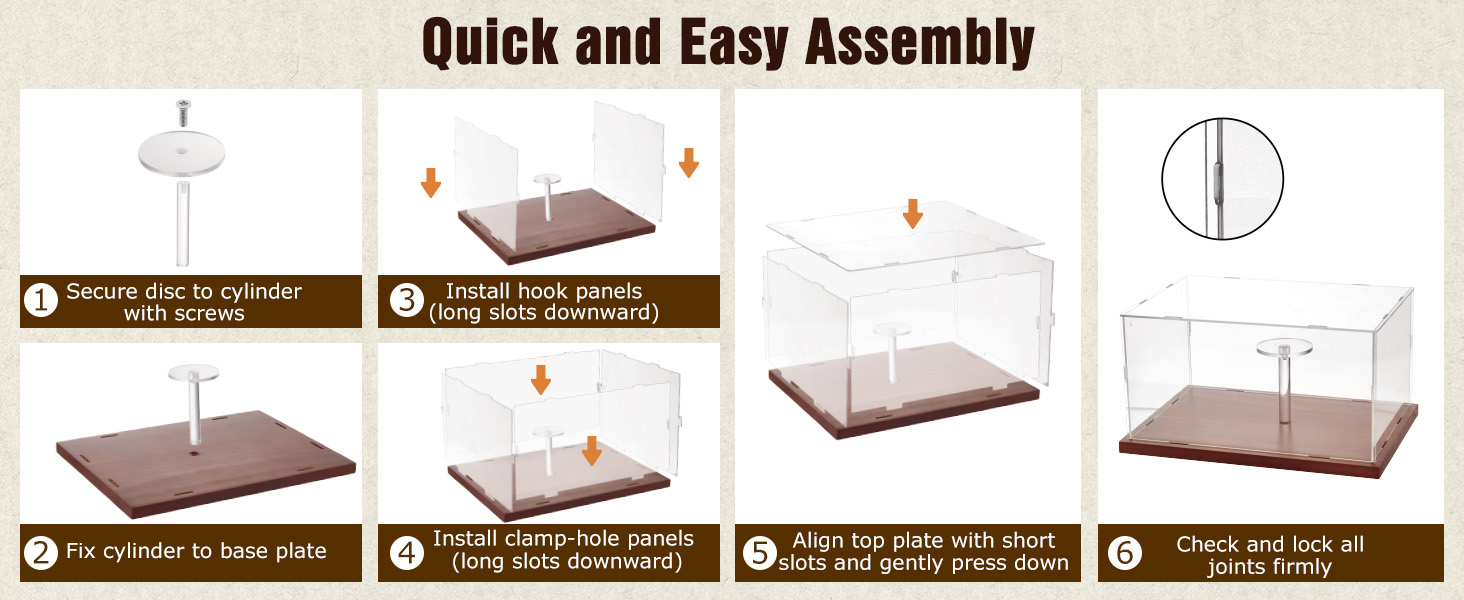 Quick and Easy Assembly

1 Secure disc to cylinder with screws

2 Fix cylinder to base plate

3 Install hook panels (long slots downward)

4 Install clamp-hole panels (long slots downward)

5 Align top plate with short slots and gently press down

6 Check and lock all joints firmly