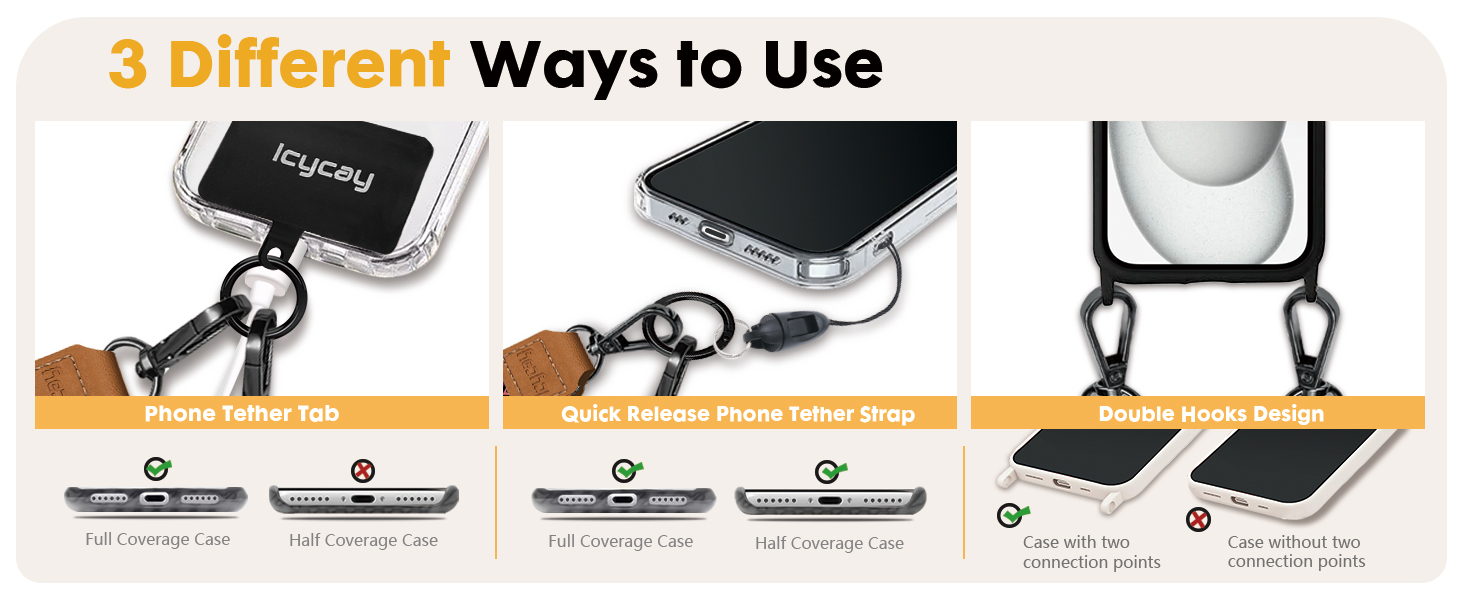 3 Different Ways to Use

Icycay

Phone Tether Tab

Full Coverage Case

Half Coverage Case

Quick Release Phone Tether Strap

Full Coverage Case

Half Coverage Case

Double Hooks Design

Case with two connection points

Case without two connection points