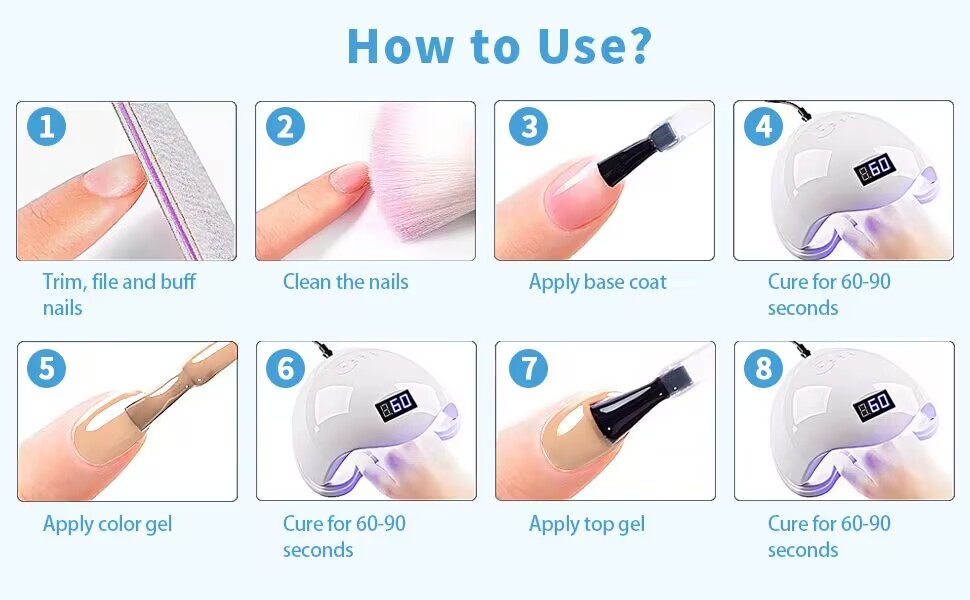 How to Use?

1
Trim, file and buff nails

2
Clean the nails

3
Apply base coat

4
60
Cure for 60-90 seconds

5
Apply color gel

6
60
Cure for 60-90 seconds

7
Apply top gel

8
60
Cure for 60-90 seconds