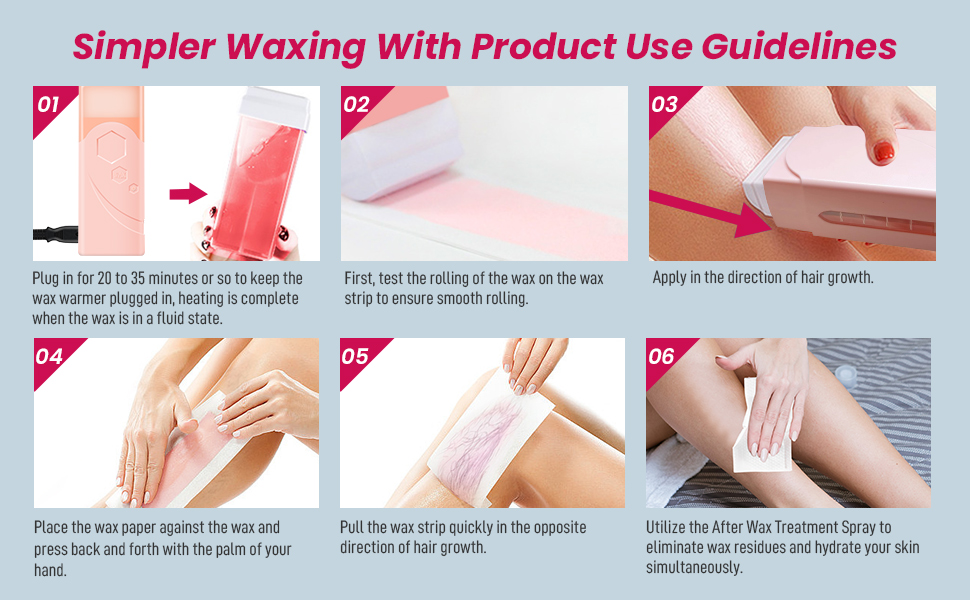 Simpler Waxing With Product Use Guidelines

01

Plug in for 20 to 35 minutes or so to keep the wax warmer plugged in, heating is complete when the wax is in a fluid state.

02

First, test the rolling of the wax on the wax strip to ensure smooth rolling.

03

Apply in the direction of hair growth.

04

Place the wax paper against the wax and press back and forth with the palm of your hand.

05

Pull the wax strip quickly in the opposite direction of hair growth.

06

Utilize the After Wax Treatment Spray to eliminate wax residues and hydrate your skin simultaneously.