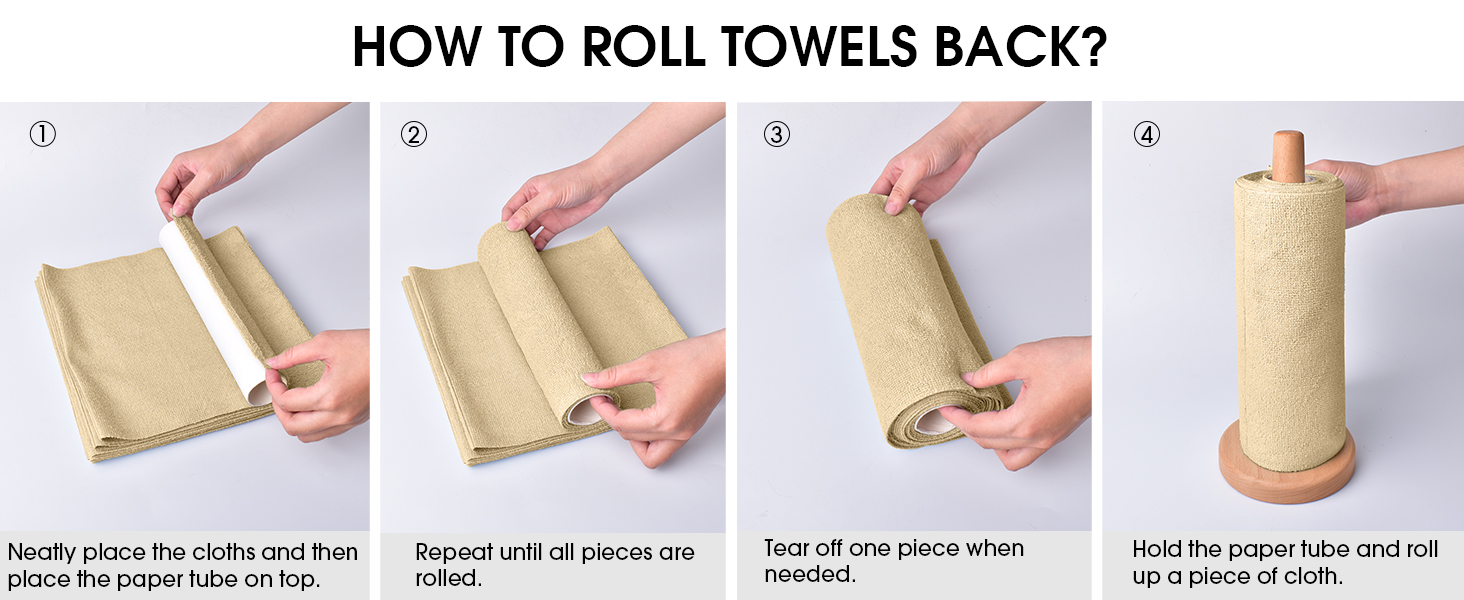 HOW TO ROLL TOWELS BACK?

①

Neatly place the cloths and then place the paper tube on top.

②

Repeat until all pieces are rolled.

③

Tear off one piece when needed.

④

Hold the paper tube and roll up a piece of cloth.