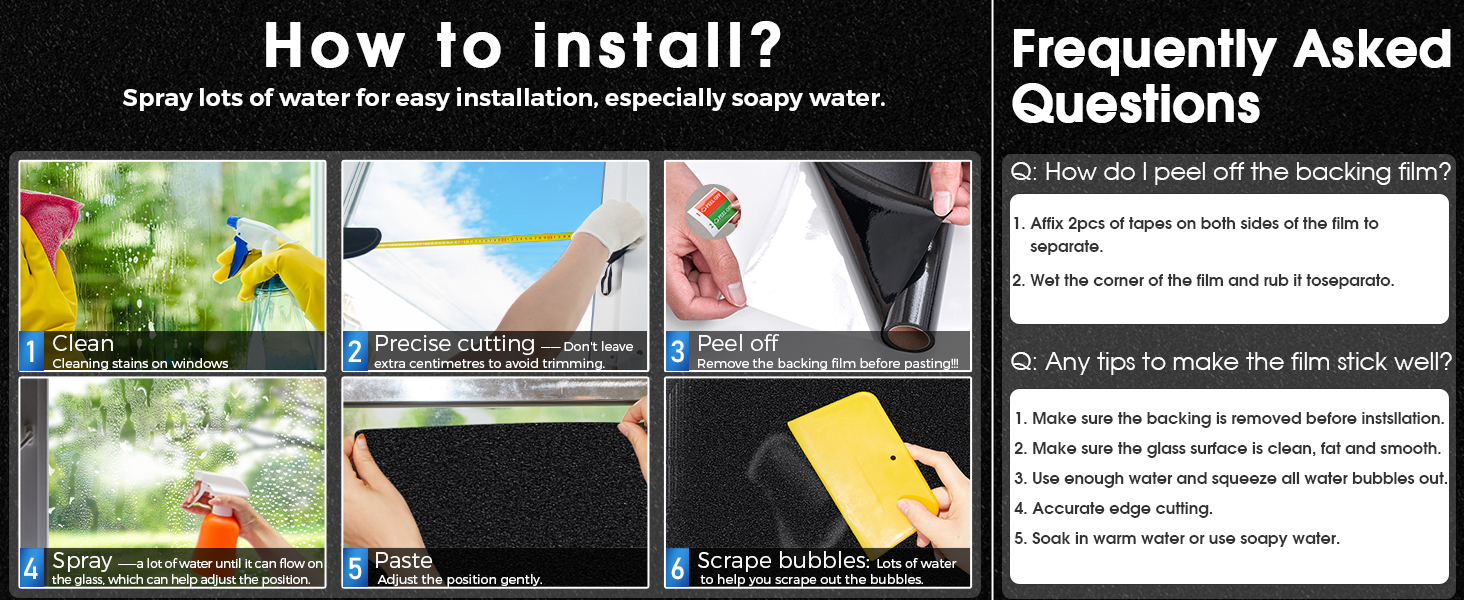 How to install?
Spray lots of water for easy installation, especially soapy water.

1 Clean
Cleaning stains on windows

2 Precise cutting —— Don't leave extra centimetres to avoid trimming.

3 Peel off
Remove the backing film before pasting!!!

4 Spray ——a lot of water until it can flow on the glass, which can help adjust the position.

5 Paste
Adjust the position gently.

6 Scrape bubbles: Lots of water to help you scrape out the bubbles.

Frequently Asked Questions

Q: How do I peel off the backing film?
1. Affix 2pcs of tapes on both sides of the film to separate.
2. Wet the corner of the film and rub it toseparato.

Q: Any tips to make the film stick well?
1. Make sure the backing is removed before instsllation.
2. Make sure the glass surface is clean, fat and smooth.
3. Use enough water and squeeze all water bubbles out.
4. Accurate edge cutting.
5. Soak in warm water or use soapy water.