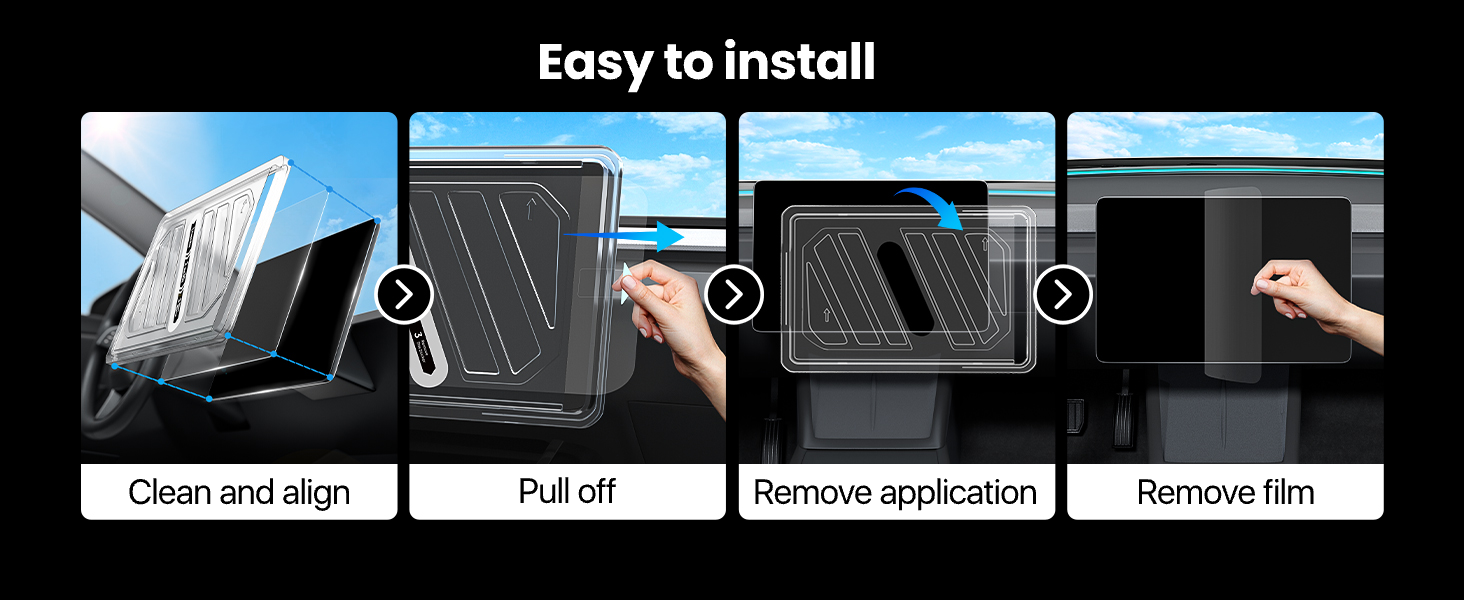 Easy to install

Clean and align

Pull off

Remove application

Remove film