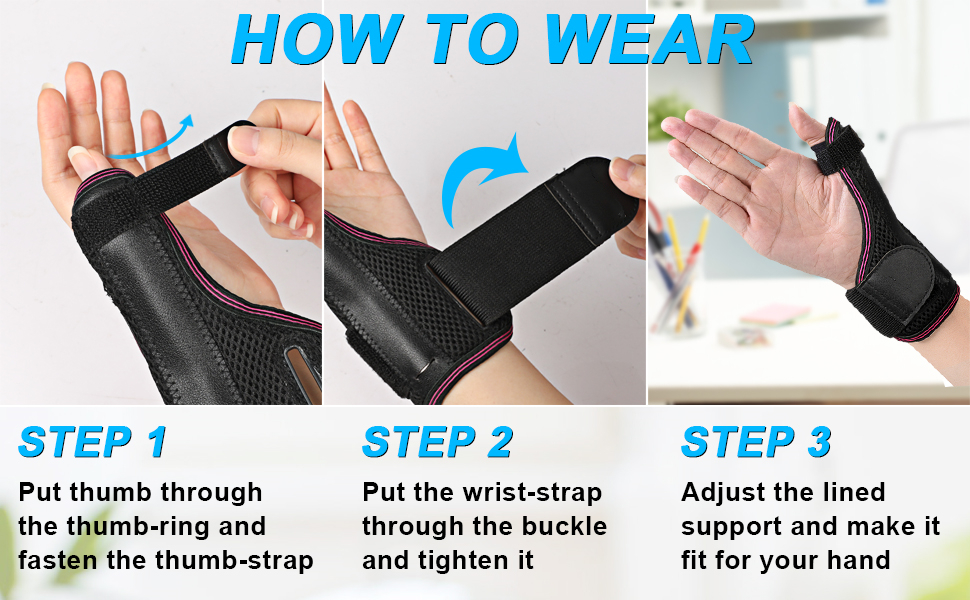 HOW TO WEAR

STEP 1

Put thumb through the thumb-ring and fasten the thumb-strap

STEP 2

Put the wrist-strap through the buckle and tighten it

STEP 3

Adjust the lined support and make it fit for your hand