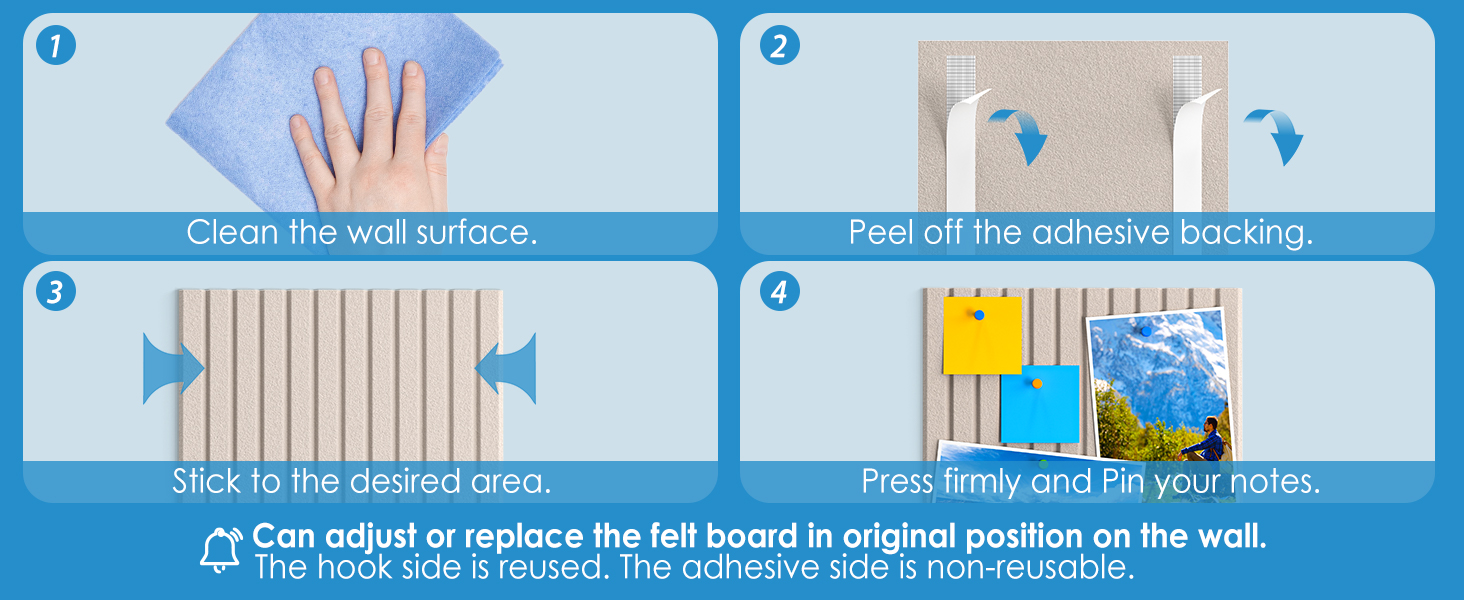 1
Clean the wall surface.

2
Peel off the adhesive backing.

3
Stick to the desired area.

4
Press firmly and Pin your notes.

Can adjust or replace the felt board in original position on the wall.
The hook side is reused. The adhesive side is non-reusable.