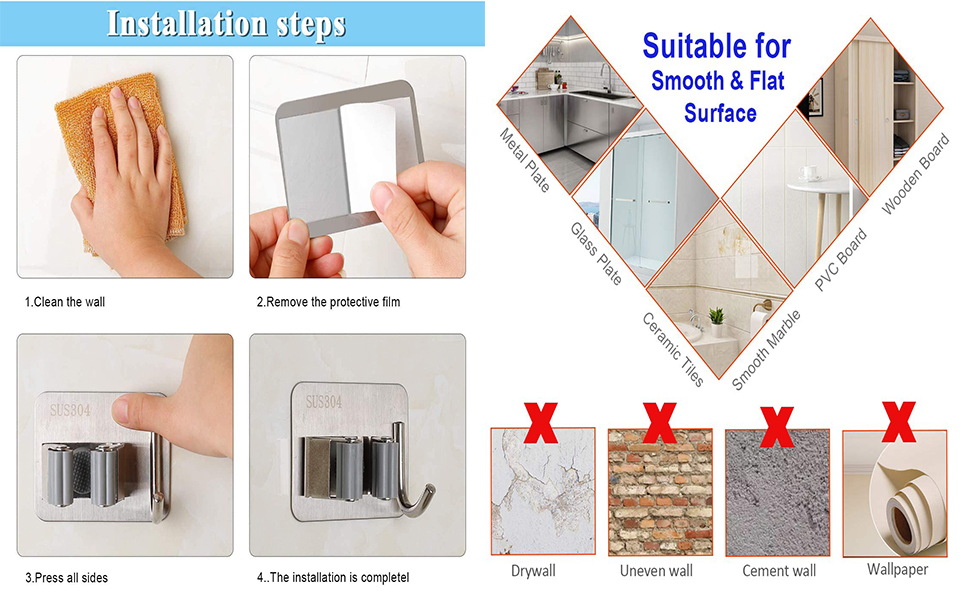 Installation steps

1.Clean the wall

2.Remove the protective film

SUS304

3.Press all sides

SUS304

4..The installation is completel

Suitable for Smooth & Flat Surface

Metal Plate

Glass Plate

Ceramic Tiles

Smooth Marble

PVC Board

Wooden Board

X
Drywall

X
Uneven wall

X
Cement wall

X
Wallpaper