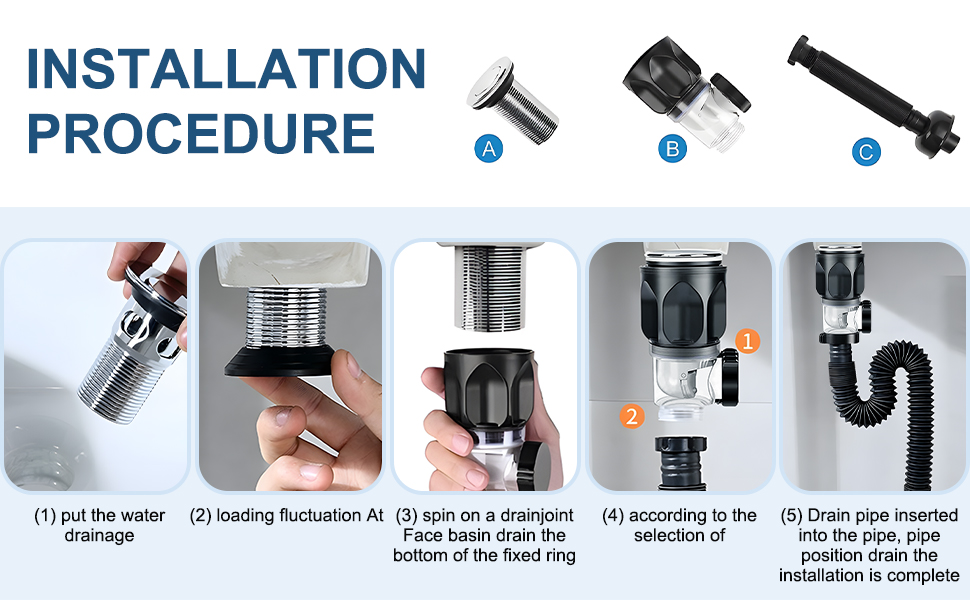 INSTALLATION PROCEDURE

A

B

C

1

2

(1) put the water drainage

(2) loading fluctuation At

(3) spin on a drainjoint Face basin drain the bottom of the fixed ring

(4) according to the selection of

(5) Drain pipe inserted into the pipe, pipe position drain the installation is complete