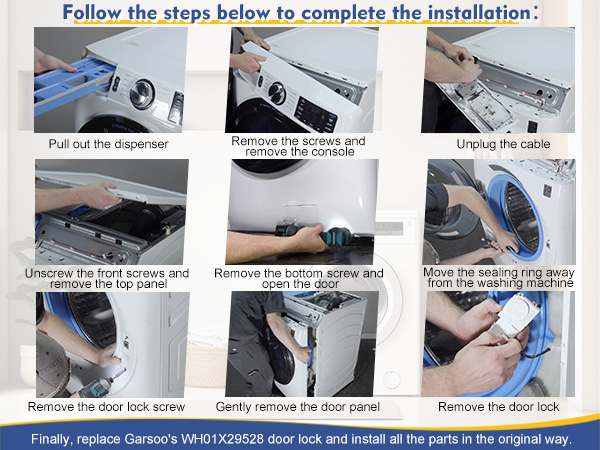 Follow the steps below to complete the installation:

Pull out the dispenser

Remove the screws and remove the console

Unplug the cable

Unscrew the front screws and remove the top panel

Remove the bottom screw and open the door

Move the sealing ring away from the washing machine

Remove the door lock screw

Gently remove the door panel

Remove the door lock

Finally, replace Garsoo's WH01X29528 door lock and install all the parts in the original way.