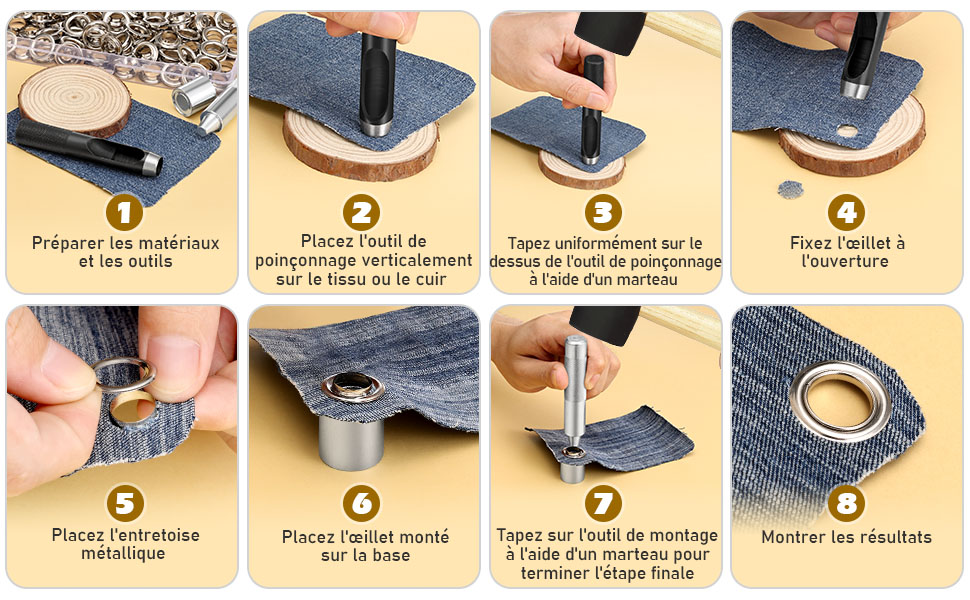 1
Préparer les matériaux et les outils

2
Placez l'outil de poinçonnage verticalement sur le tissu ou le cuir

3
Tapez uniformément sur le dessus de l'outil de poinçonnage à l'aide d'un marteau

4
Fixez l'œillet à l'ouverture

5
Placez l'entretoise métallique

6
Placez l'œillet monté sur la base

7
Tapez sur l'outil de montage à l'aide d'un marteau pour terminer l'étape finale

8
Montrer les résultats