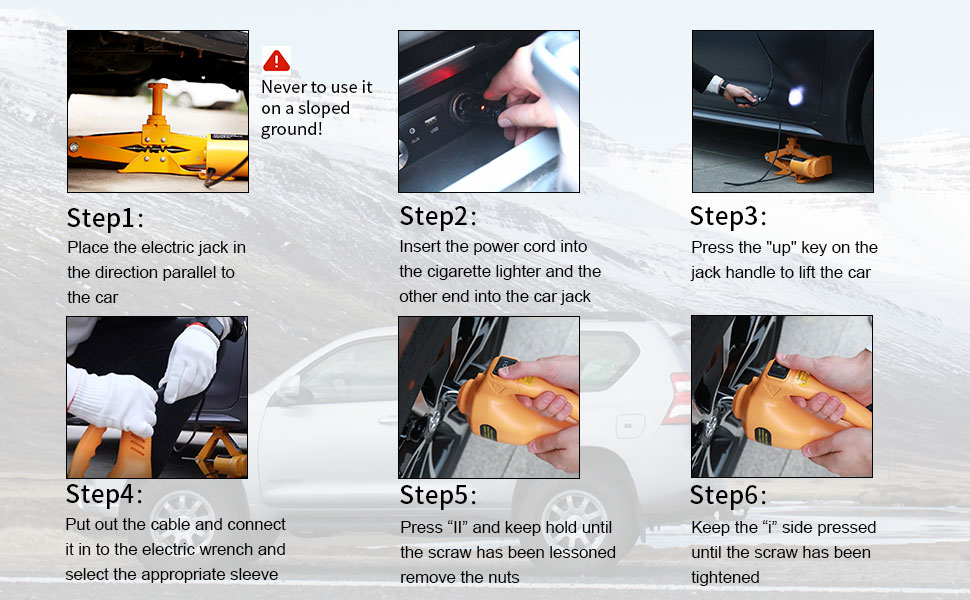 Never to use it on a sloped ground!

Step1:
Place the electric jack in the direction parallel to the car

Step2:
Insert the power cord into the cigarette lighter and the other end into the car jack

Step3:
Press the "up" key on the jack handle to lift the car

Step4:
Put out the cable and connect it in to the electric wrench and select the appropriate sleeve

Step5:
Press “II” and keep hold until the scraw has been lessoned remove the nuts

Step6:
Keep the “i” side pressed until the scraw has been tightened