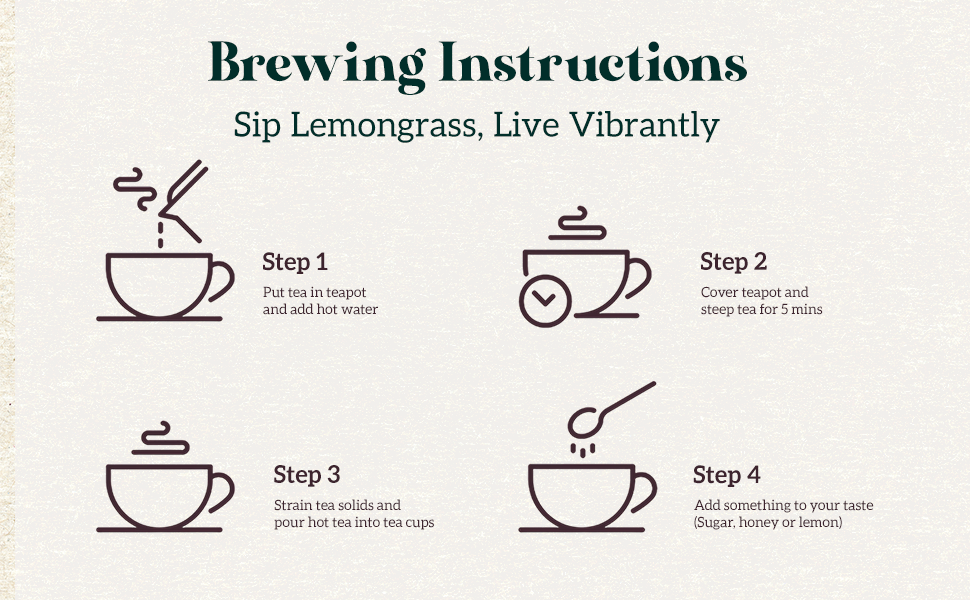 Brewing Instructions

Sip Lemongrass, Live Vibrantly

Step 1

Put tea in teapot and add hot water

Step 2

Cover teapot and steep tea for 5 mins

Step 3

Strain tea solids and pour hot tea into tea cups

Step 4

Add something to your taste (Sugar, honey or lemon)