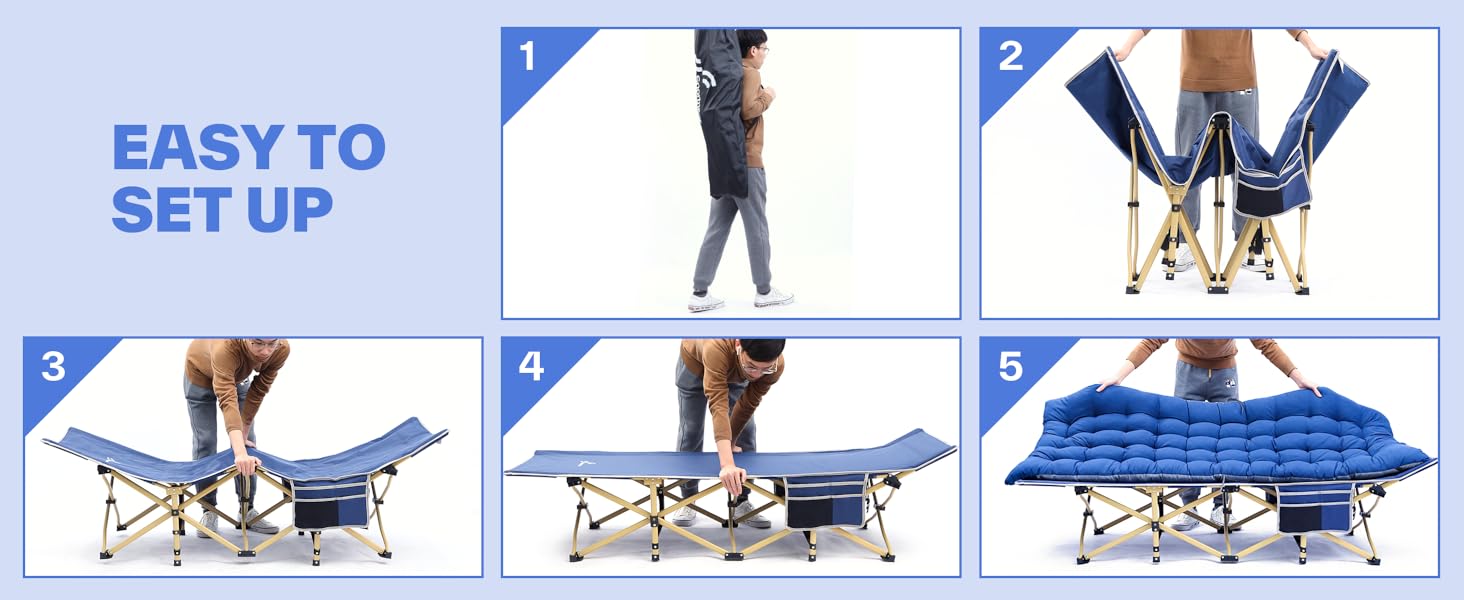 EASY TO SET UP

1

2

3

4

5