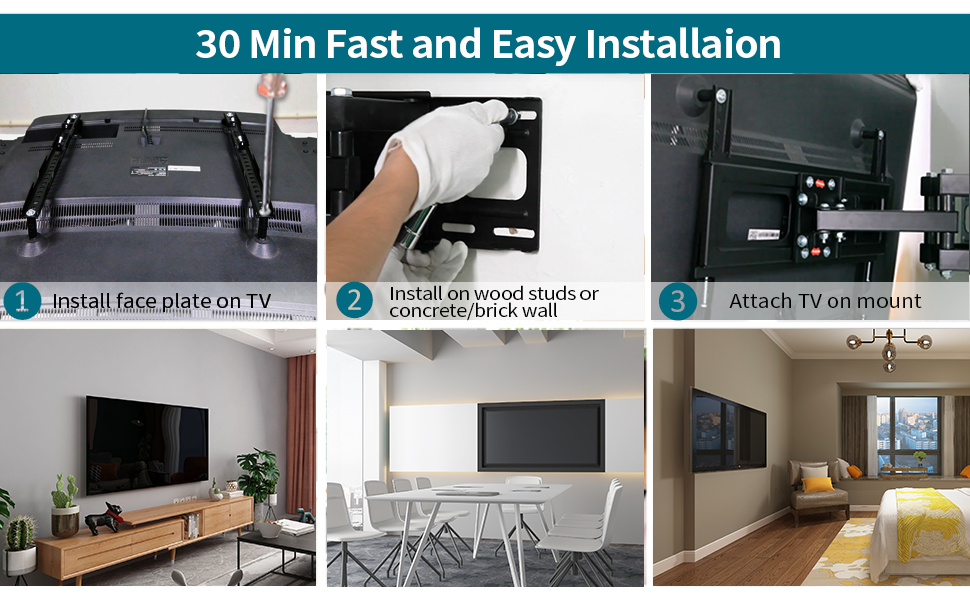 30 Min Fast and Easy Installaion

1 Install face plate on TV

2 Install on wood studs or concrete/brick wall

3 Attach TV on mount