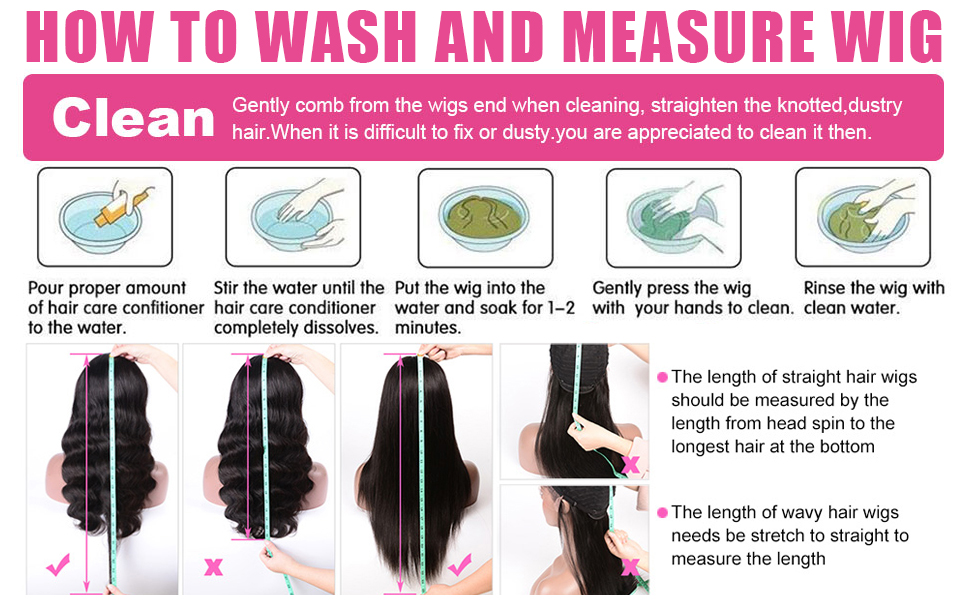 HOW TO WASH AND MEASURE WIG

Clean Gently comb from the wigs end when cleaning, straighten the knotted,dustry hair.When it is difficult to fix or dusty.you are appreciated to clean it then.

Pour proper amount of hair care confitioner to the water.

Stir the water until the hair care conditioner completely dissolves.

Put the wig into the water and soak for 1-2 minutes.

Gently press the wig with your hands to clean.

Rinse the wig with clean water.

The length of straight hair wigs should be measured by the length from head spin to the longest hair at the bottom

The length of wavy hair wigs needs be stretch to straight to measure the length