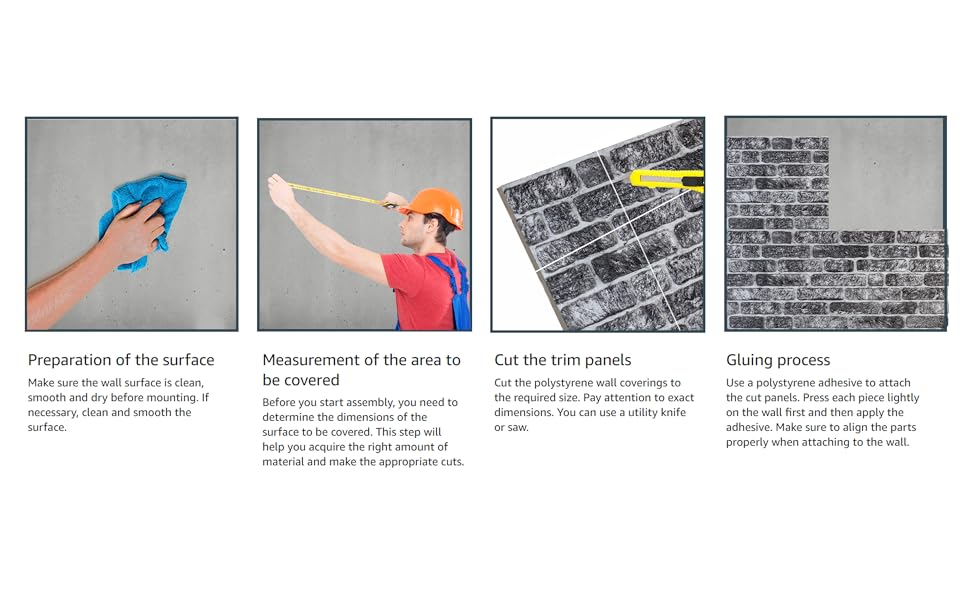 Preparation of the surface

Make sure the wall surface is clean, smooth and dry before mounting. If necessary, clean and smooth the surface.

Measurement of the area to be covered

Before you start assembly, you need to determine the dimensions of the surface to be covered. This step will help you acquire the right amount of material and make the appropriate cuts.

Cut the trim panels

Cut the polystyrene wall coverings to the required size. Pay attention to exact dimensions. You can use a utility knife or saw.

Gluing process

Use a polystyrene adhesive to attach the cut panels. Press each piece lightly on the wall first and then apply the adhesive. Make sure to align the parts properly when attaching to the wall.