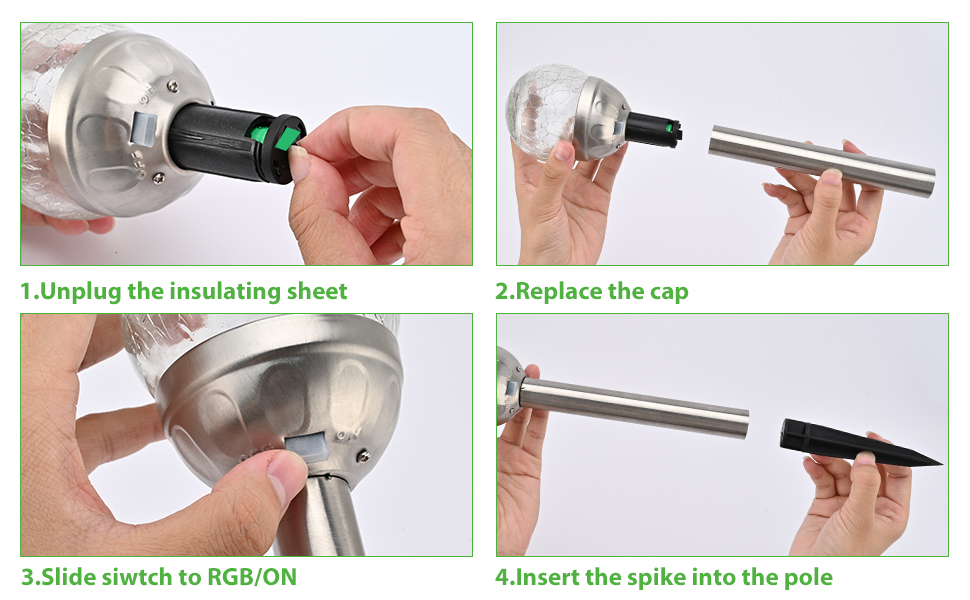 1.Unplug the insulating sheet

2.Replace the cap

3.Slide siwtch to RGB/ON

4.Insert the spike into the pole