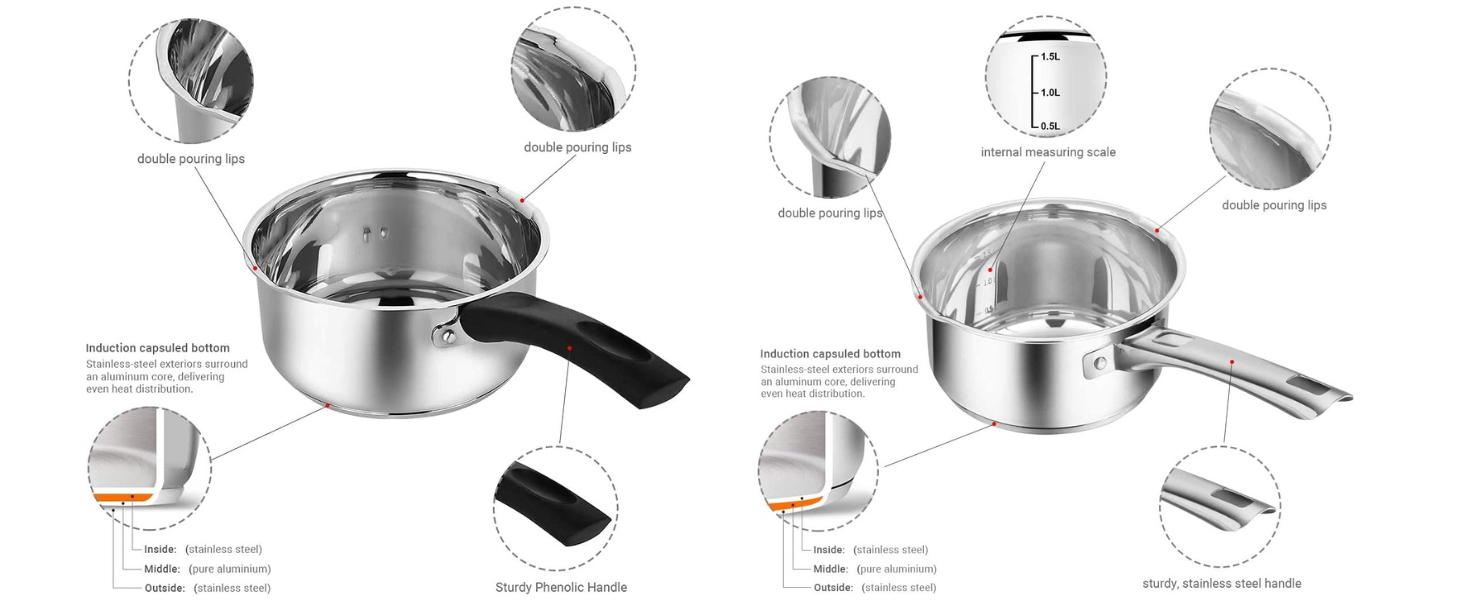 double pouring lips

double pouring lips

Induction capsuled bottom
Stainless-steel exteriors surround an aluminum core, delivering even heat distribution.

Inside: (stainless steel)
Middle: (pure aluminium)
Outside: (stainless steel)

Sturdy Phenolic Handle

1.5L
1.0L
0.5L

internal measuring scale

double pouring lips

double pouring lips

Induction capsuled bottom
Stainless-steel exteriors surround an aluminum core, delivering even heat distribution.

Inside: (stainless steel)
Middle: (pure aluminium)
Outside: (stainless steel)

sturdy, stainless steel handle