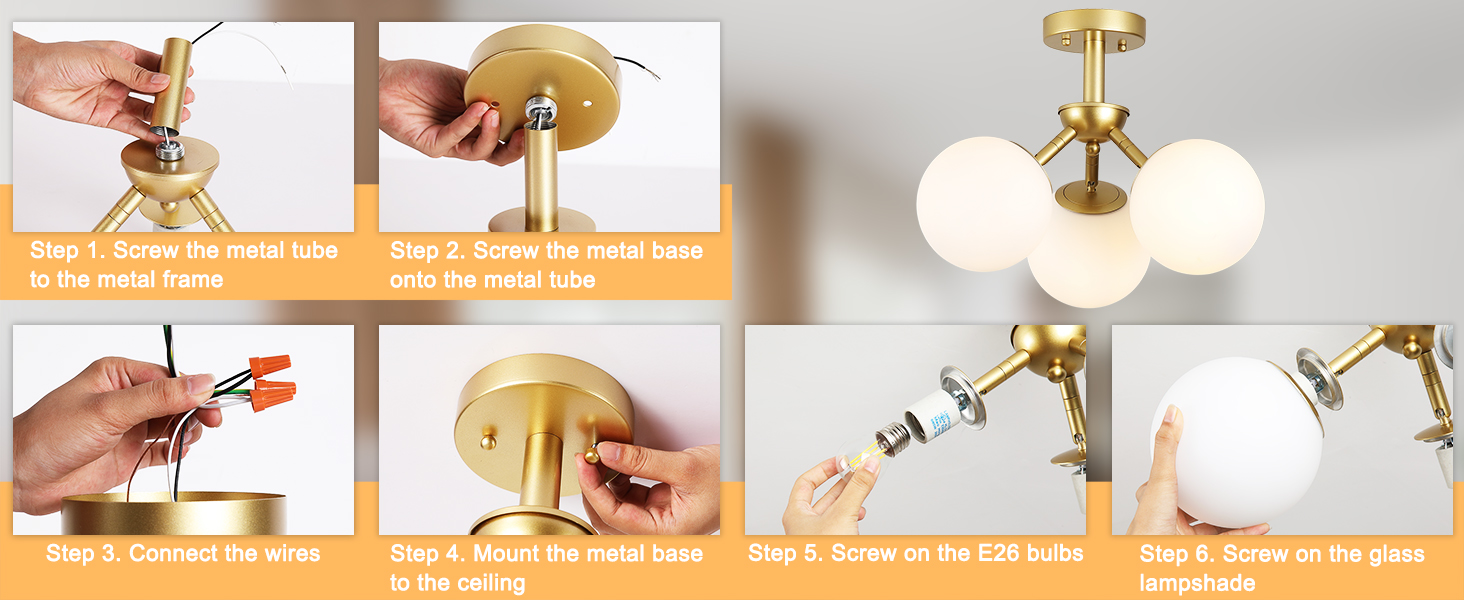 Step 1. Screw the metal tube to the metal frame

Step 2. Screw the metal base onto the metal tube

Step 3. Connect the wires

Step 4. Mount the metal base to the ceiling

Step 5. Screw on the E26 bulbs

Step 6. Screw on the glass lampshade