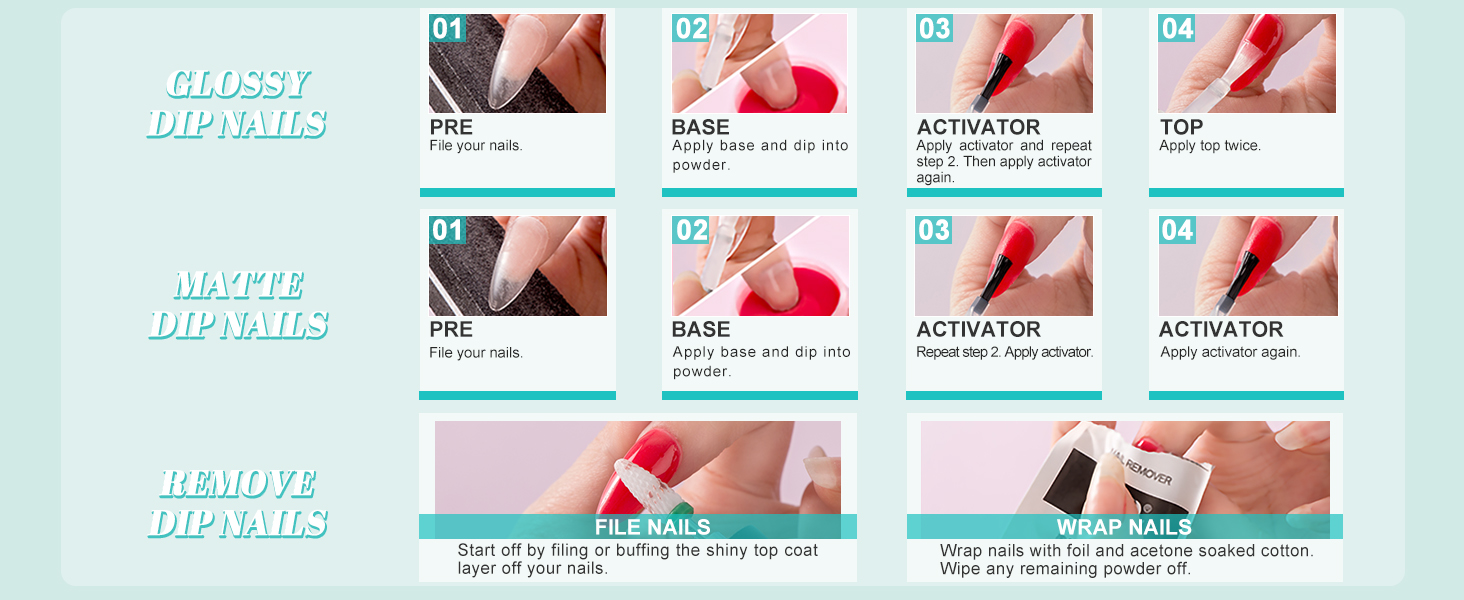 GLOSSY DIP NAILS

01
PRE
File your nails.

02
BASE
Apply base and dip into powder.

03
ACTIVATOR
Apply activator and repeat step 2. Then apply activator again.

04
TOP
Apply top twice.

MATTE DIP NAILS

01
PRE
File your nails.

02
BASE
Apply base and dip into powder.

03
ACTIVATOR
Repeat step 2. Apply activator.

04
ACTIVATOR
Apply activator again.

REMOVE DIP NAILS

FILE NAILS
Start off by filing or buffing the shiny top coat layer off your nails.

NAIL REMOVER
WRAP NAILS
Wrap nails with foil and acetone soaked cotton. Wipe any remaining powder off.