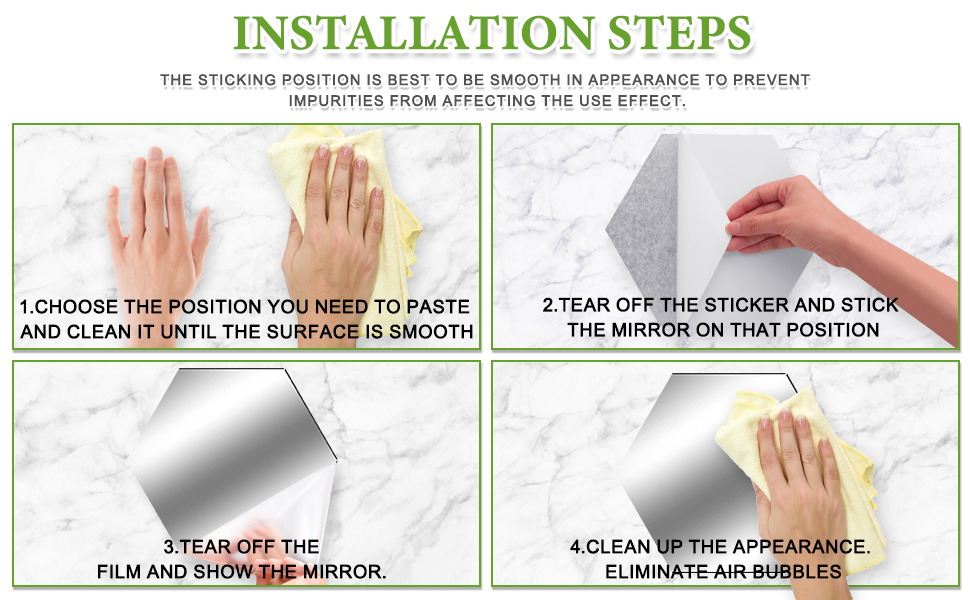 INSTALLATION STEPS

THE STICKING POSITION IS BEST TO BE SMOOTH IN APPEARANCE TO PREVENT IMPURITIES FROM AFFECTING THE USE EFFECT.

1.CHOOSE THE POSITION YOU NEED TO PASTE AND CLEAN IT UNTIL THE SURFACE IS SMOOTH

2.TEAR OFF THE STICKER AND STICK THE MIRROR ON THAT POSITION

3.TEAR OFF THE FILM AND SHOW THE MIRROR.

4.CLEAN UP THE APPEARANCE. ELIMINATE AIR BUBBLES