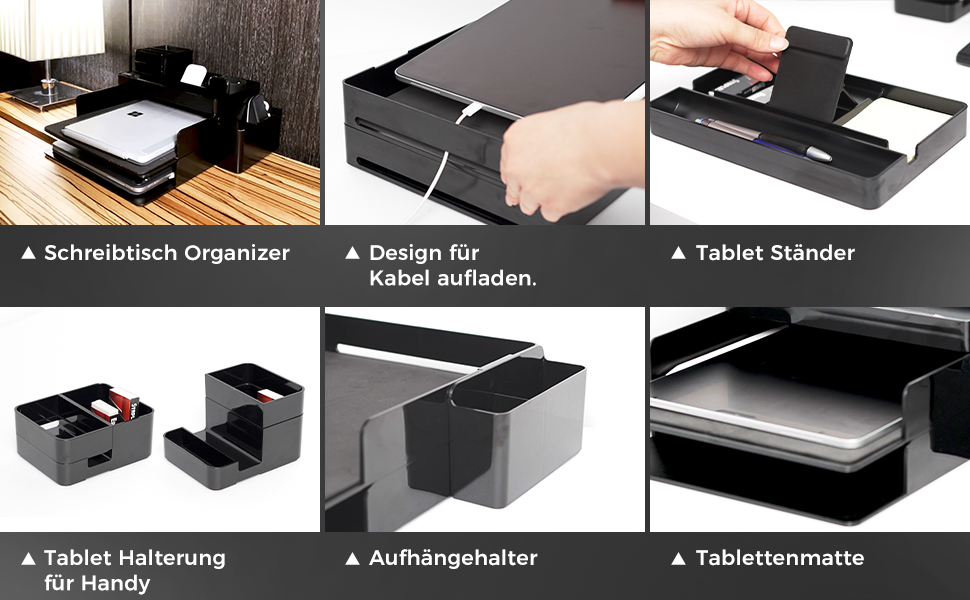 ▲ Schreibtisch Organizer

▲ Design für Kabel aufladen.

▲ Tablet Ständer

▲ Tablet Halterung für Handy

▲ Aufhängehalter

▲ Tablettenmatte