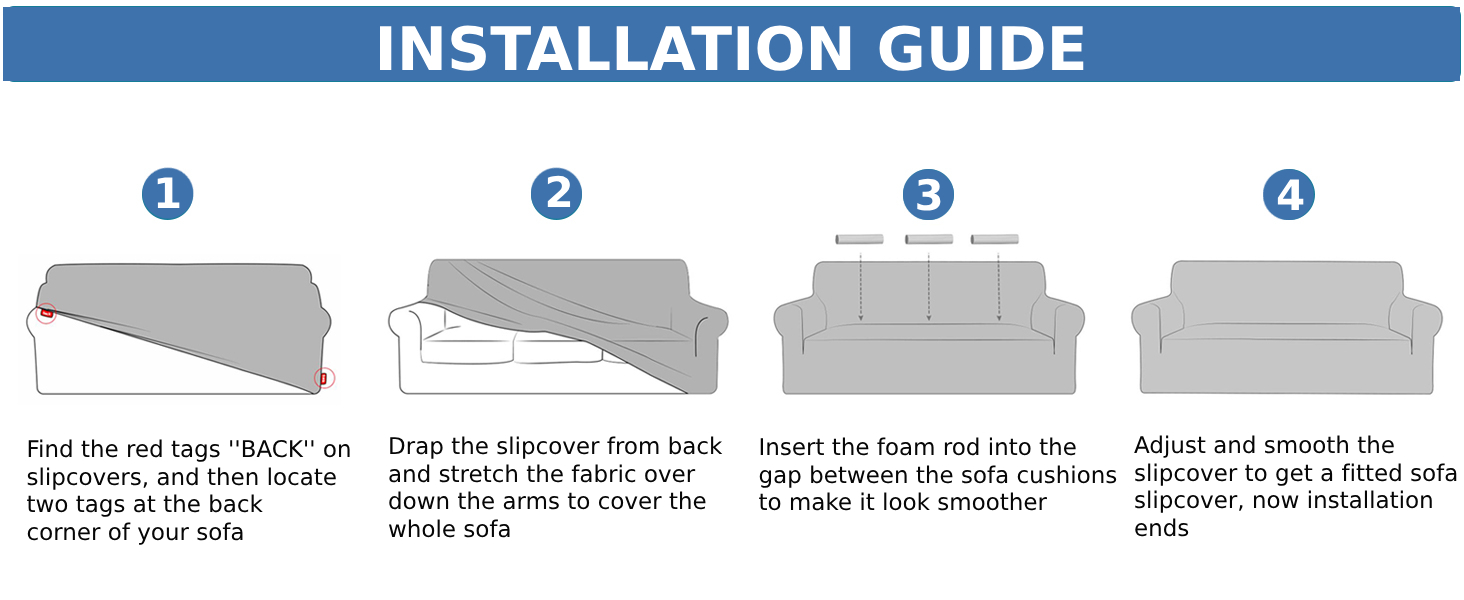 INSTALLATION GUIDE

1

Find the red tags ''BACK'' on slipcovers, and then locate two tags at the back corner of your sofa

2

Drap the slipcover from back and stretch the fabric over down the arms to cover the whole sofa

3

Insert the foam rod into the gap between the sofa cushions to make it look smoother

4

Adjust and smooth the slipcover to get a fitted sofa slipcover, now installation ends