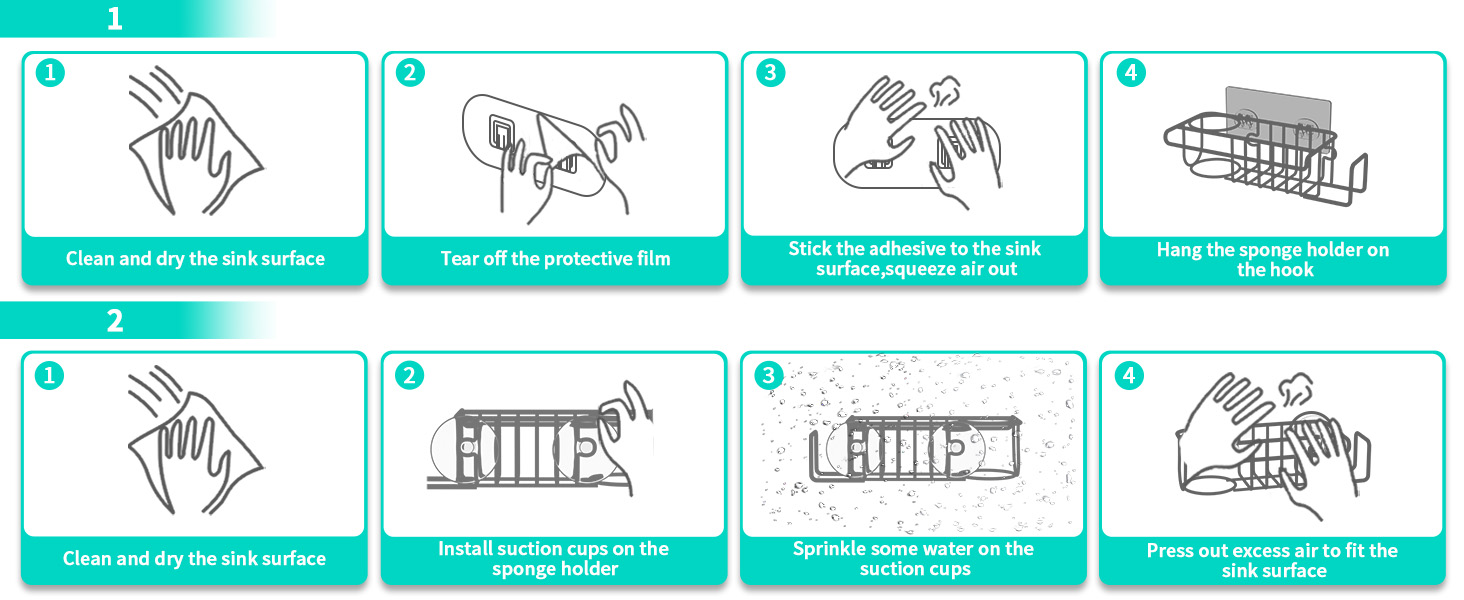 1

1
Clean and dry the sink surface

2
Tear off the protective film

3
Stick the adhesive to the sink surface,squeeze air out

4
Hang the sponge holder on the hook

2

1
Clean and dry the sink surface

2
Install suction cups on the sponge holder

3
Sprinkle some water on the suction cups

4
Press out excess air to fit the sink surface