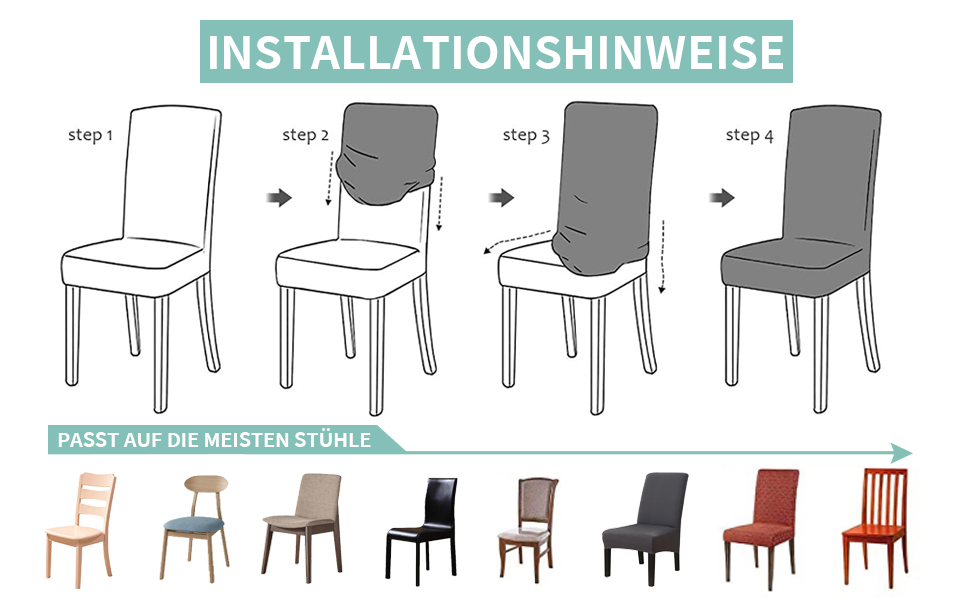 INSTALLATIONSHINWEISE

step 1

step 2

step 3

step 4

PASST AUF DIE MEISTEN STÜHLE