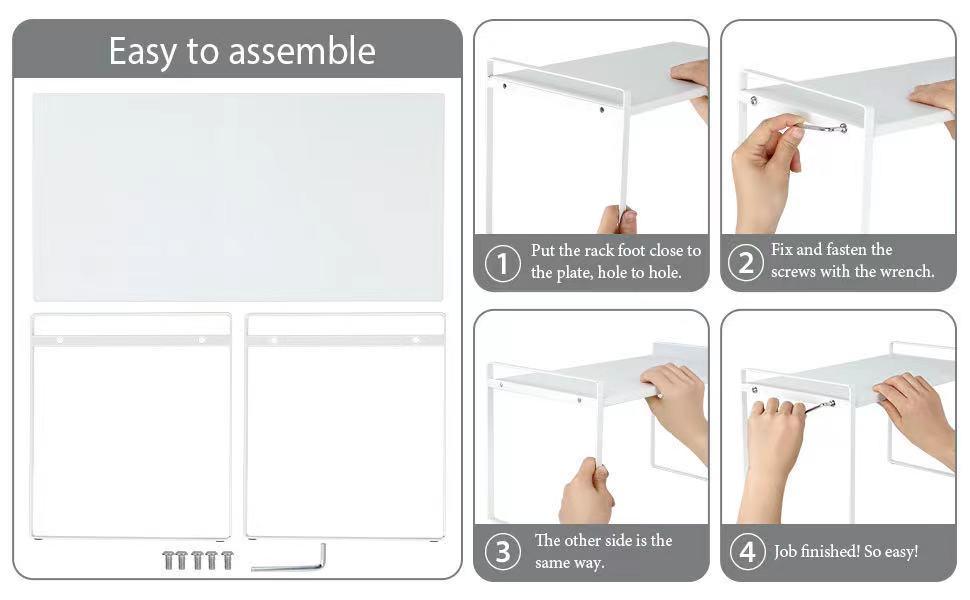 Easy to assemble

1 Put the rack foot close to the plate, hole to hole.

2 Fix and fasten the screws with the wrench.

3 The other side is the same way.

4 Job finished! So easy!