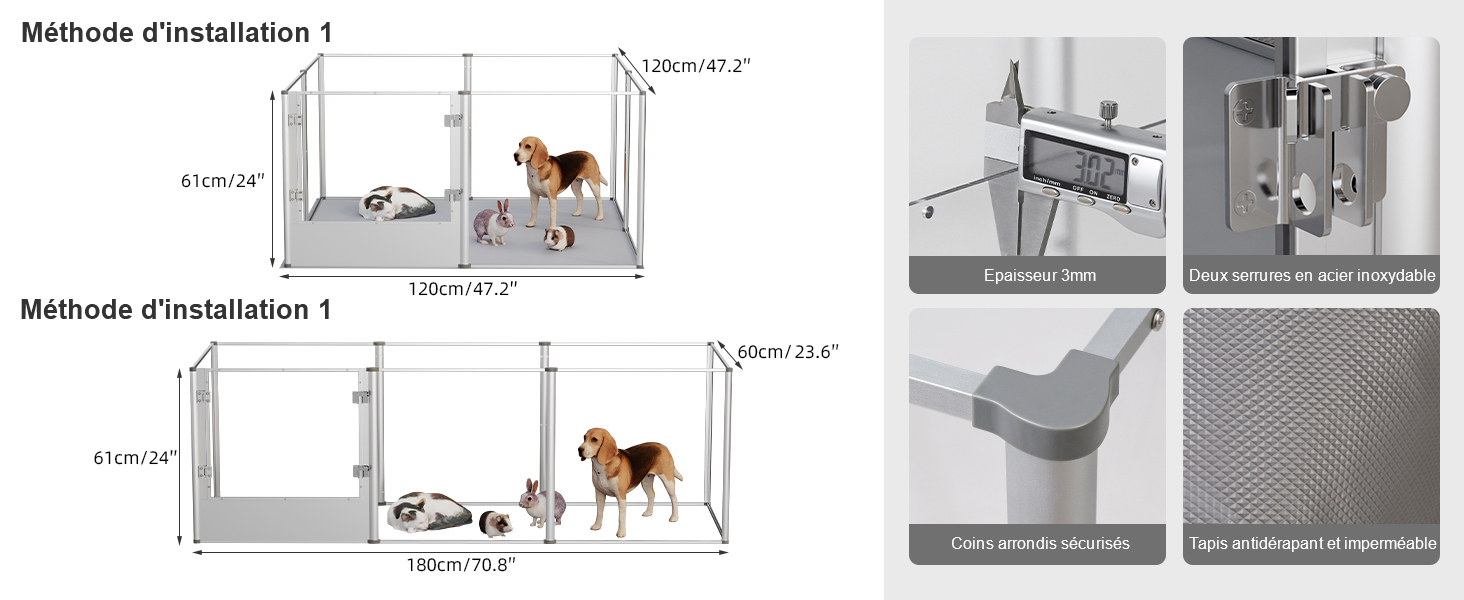 Méthode d'installation 1

120cm/47.2"

61cm/24"

120cm/47.2"

Méthode d'installation 1

60cm/ 23.6"

61cm/24"

180cm/70.8"

3.02

inch/mm OFF ON ZERO

Epaisseur 3mm

Deux serrures en acier inoxydable

Coins arrondis sécurisés

Tapis antidérapant et imperméable