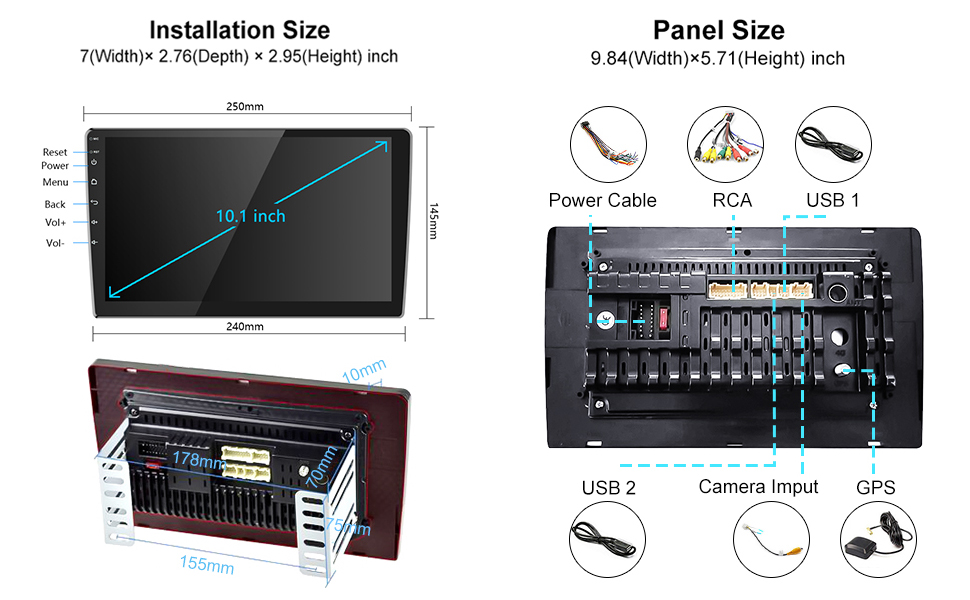 Installation Size
7(Width)× 2.76(Depth) × 2.95(Height) inch

250mm
Reset
Power
Menu
Back
Vol+
Vol-
10.1 inch
145mm
240mm

10mm
178mm
70mm
75mm
155mm

Panel Size
9.84(Width)×5.71(Height) inch

Power Cable
RCA
USB 1
USB 2
Camera Imput
GPS