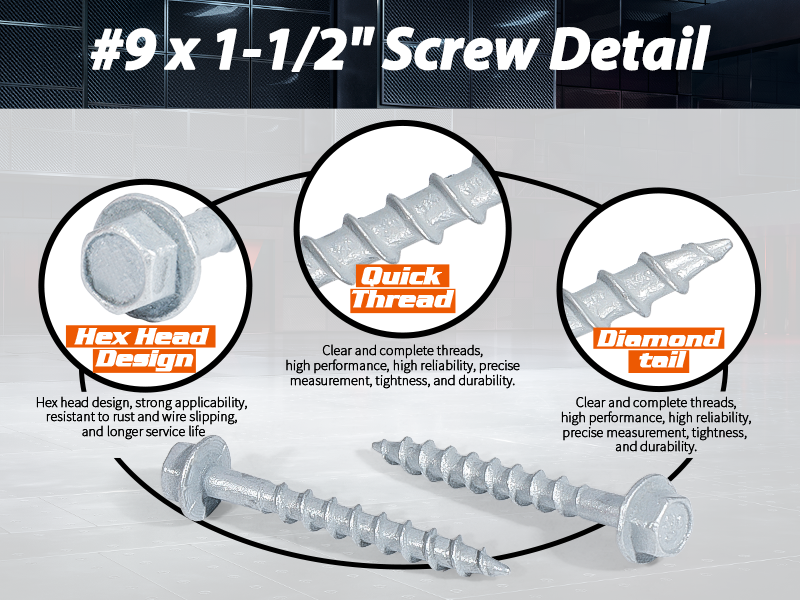 #9 x 1-1/2" Screw Detail

Hex Head Design

Hex head design, strong applicability, resistant to rust and wire slipping, and longer service life

Quick Thread

Clear and complete threads, high performance, high reliability, precise measurement, tightness, and durability.

Diamond tail

Clear and complete threads, high performance, high reliability, precise measurement, tightness, and durability.