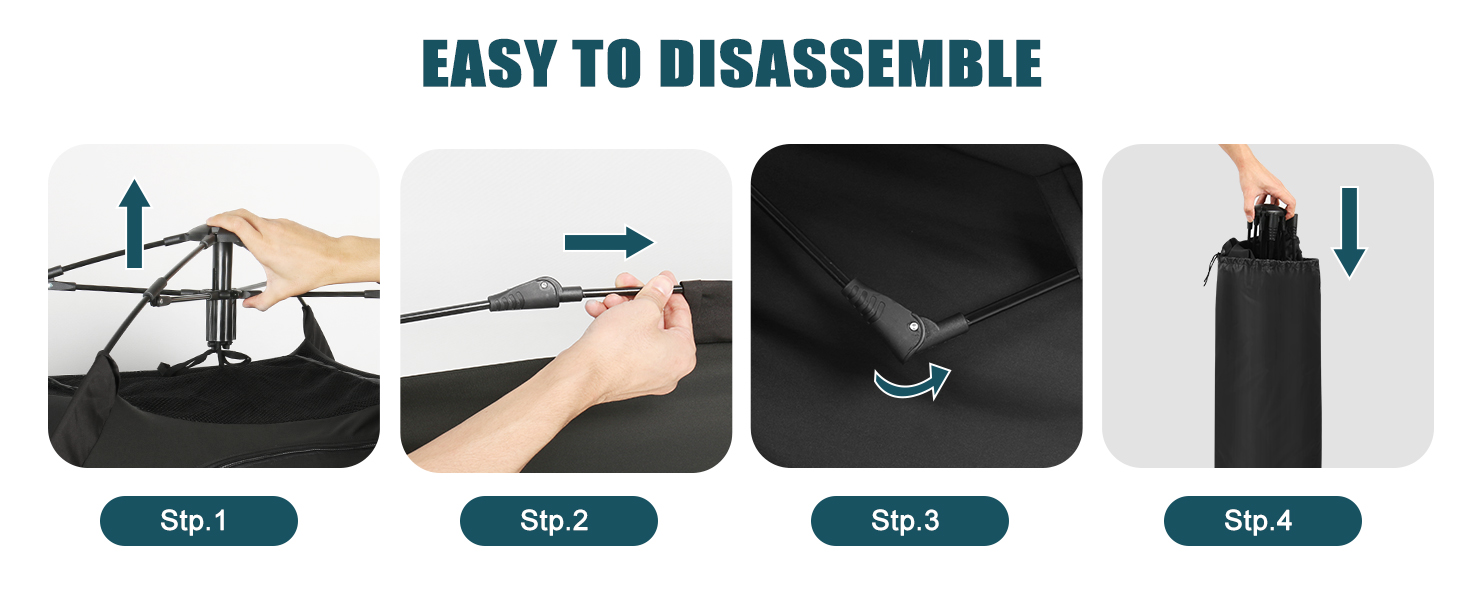 EASY TO DISASSEMBLE

Stp.1

Stp.2

Stp.3

Stp.4