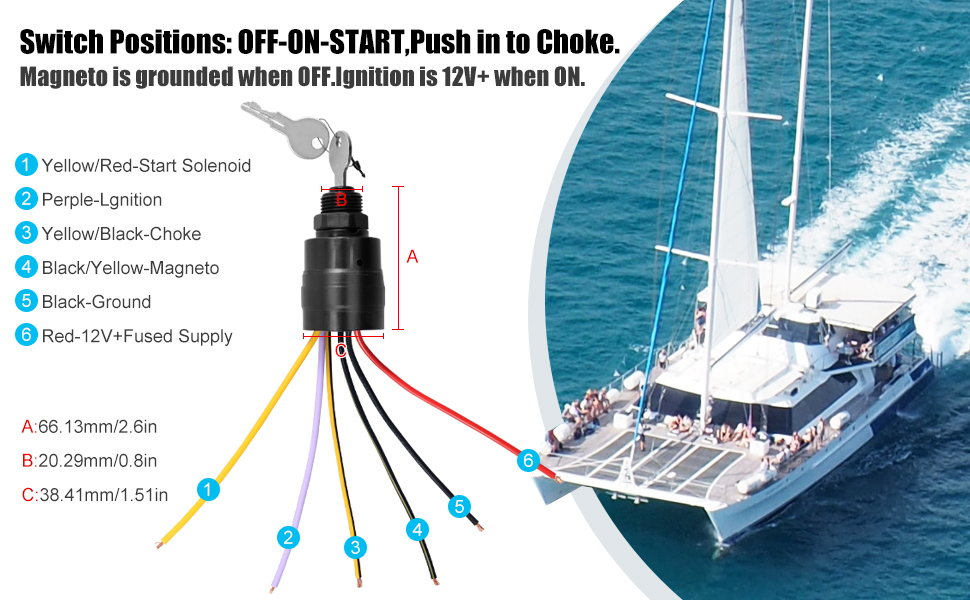 Switch Positions: OFF-ON-START,Push in to Choke.
Magneto is grounded when OFF.Ignition is 12V+ when ON.

1 Yellow/Red-Start Solenoid
2 Perple-Lgnition
3 Yellow/Black-Choke
4 Black/Yellow-Magneto
5 Black-Ground
6 Red-12V+Fused Supply

B
A
C

A:66.13mm/2.6in
B:20.29mm/0.8in
C:38.41mm/1.51in

1
2
3
4
5
6