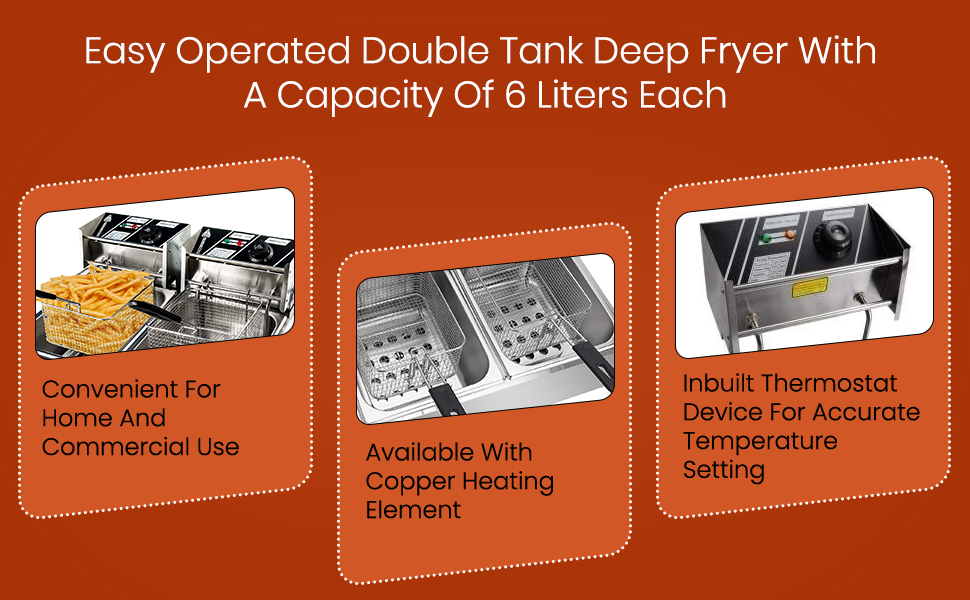 Easy Operated Double Tank Deep Fryer With A Capacity Of 6 Liters Each

Convenient For Home And Commercial Use

Available With Copper Heating Element

Inbuilt Thermostat Device For Accurate Temperature Setting