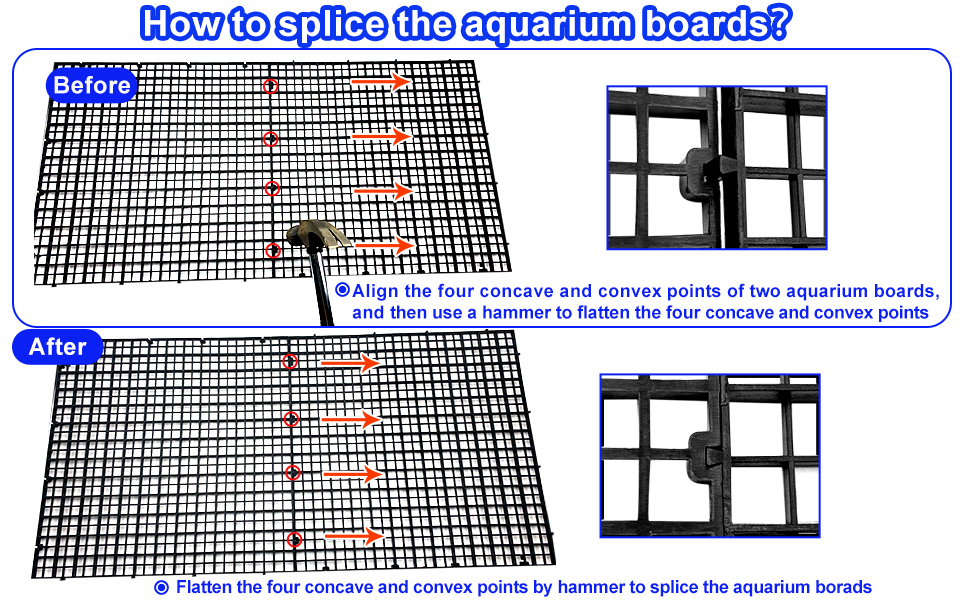 How to splice the aquarium boards?

Before

Align the four concave and convex points of two aquarium boards, and then use a hammer to flatten the four concave and convex points

After

Flatten the four concave and convex points by hammer to splice the aquarium borads