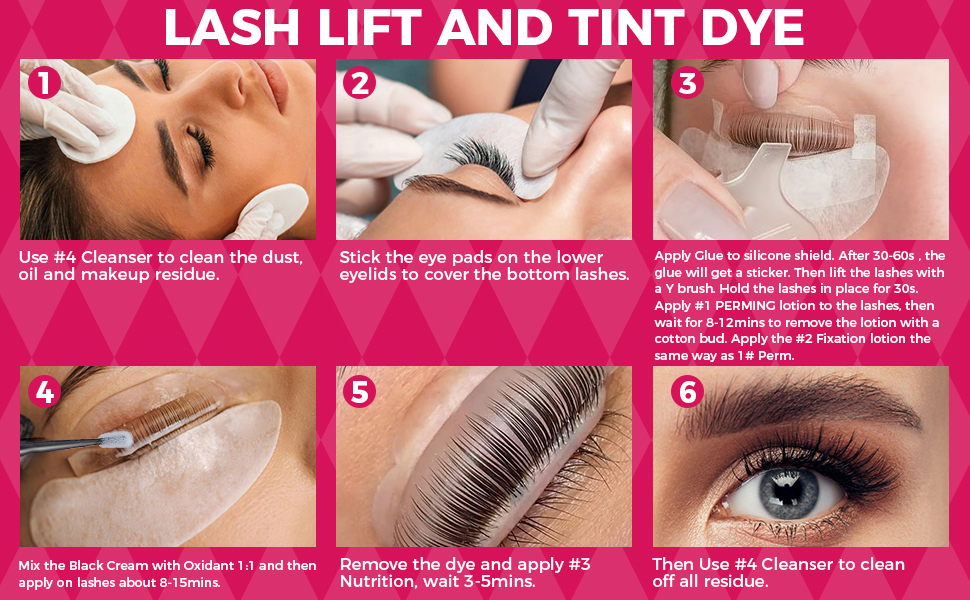 LASH LIFT AND TINT DYE

1

Use #4 Cleanser to clean the dust, oil and makeup residue.

2

Stick the eye pads on the lower eyelids to cover the bottom lashes.

3

Apply Glue to silicone shield. After 30-60s , the glue will get a sticker. Then lift the lashes with a Y brush. Hold the lashes in place for 30s. Apply #1 PERMING lotion to the lashes, then wait for 8-12mins to remove the lotion with a cotton bud. Apply the #2 Fixation lotion the same way as 1# Perm.

4

Mix the Black Cream with Oxidant 1:1 and then apply on lashes about 8-15mins.

5

Remove the dye and apply #3 Nutrition, wait 3-5mins.

6

Then Use #4 Cleanser to clean off all residue.