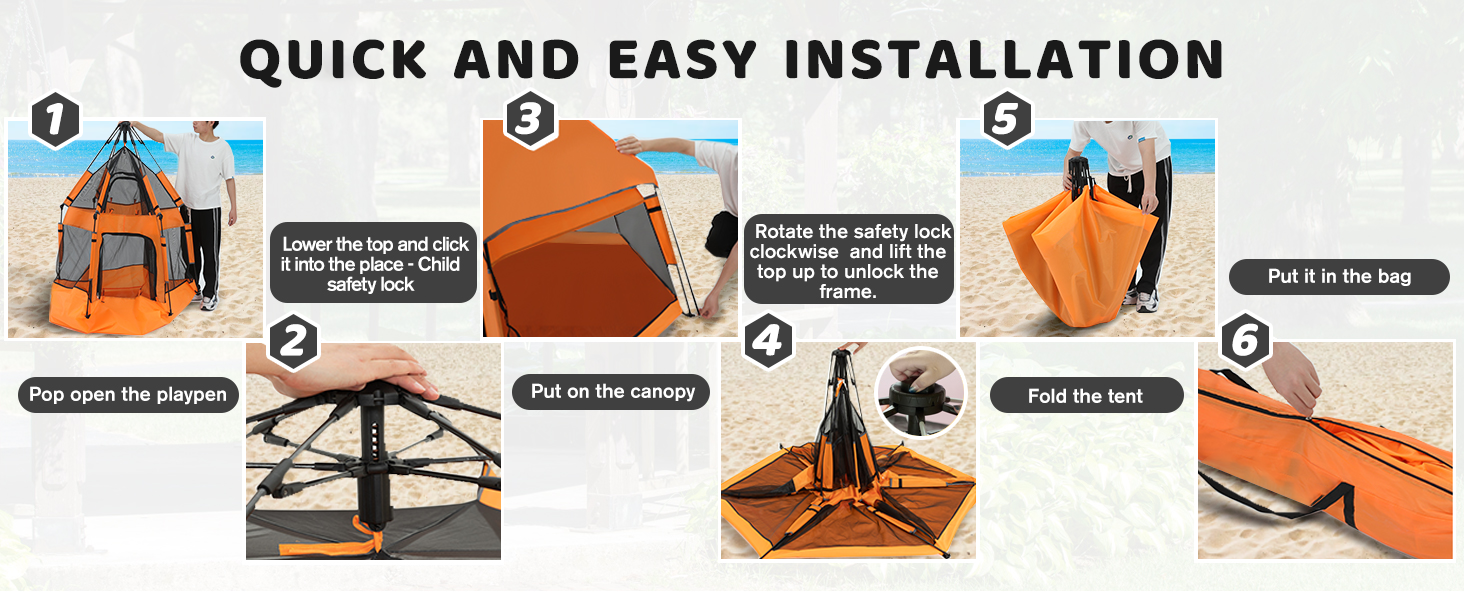 QUICK AND EASY INSTALLATION

1

Pop open the playpen

Lower the top and click it into the place - Child safety lock

2

3

Put on the canopy

Rotate the safety lock clockwise and lift the top up to unlock the frame.

4

5

Fold the tent

Put it in the bag

6