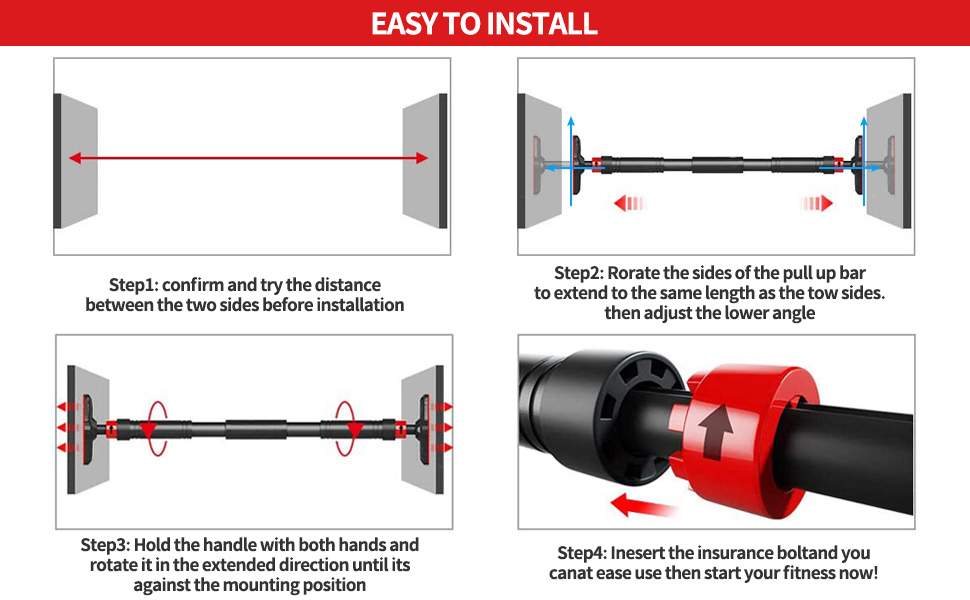 EASY TO INSTALL

Step1: confirm and try the distance between the two sides before installation

Step2: Rorate the sides of the pull up bar to extend to the same length as the tow sides. then adjust the lower angle

Step3: Hold the handle with both hands and rotate it in the extended direction until its against the mounting position

Step4: Inesert the insurance boltand you canat ease use then start your fitness now!