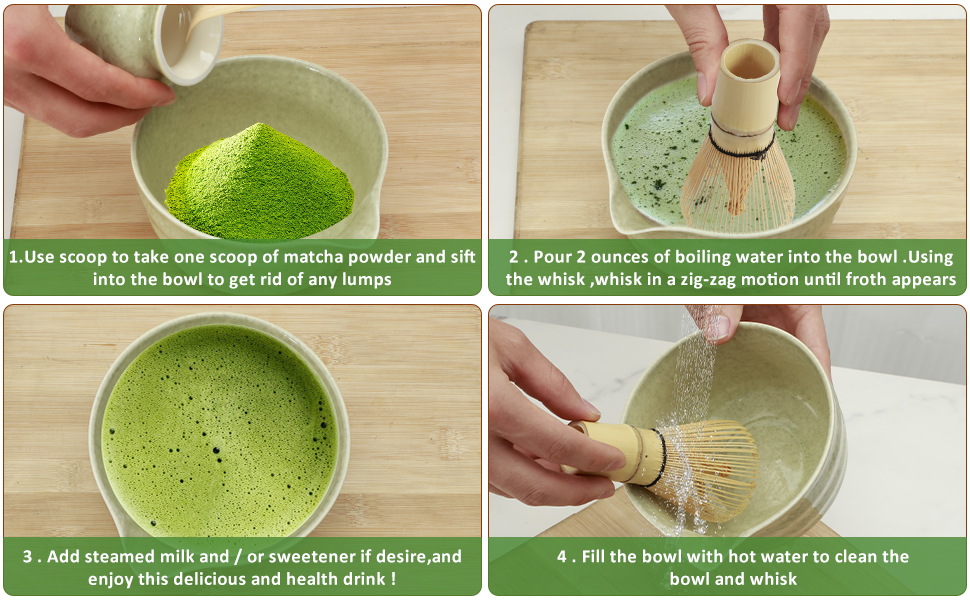 1.Use scoop to take one scoop of matcha powder and sift into the bowl to get rid of any lumps

2 . Pour 2 ounces of boiling water into the bowl .Using the whisk ,whisk in a zig-zag motion until froth appears

3 . Add steamed milk and / or sweetener if desire,and enjoy this delicious and health drink !

4 . Fill the bowl with hot water to clean the bowl and whisk