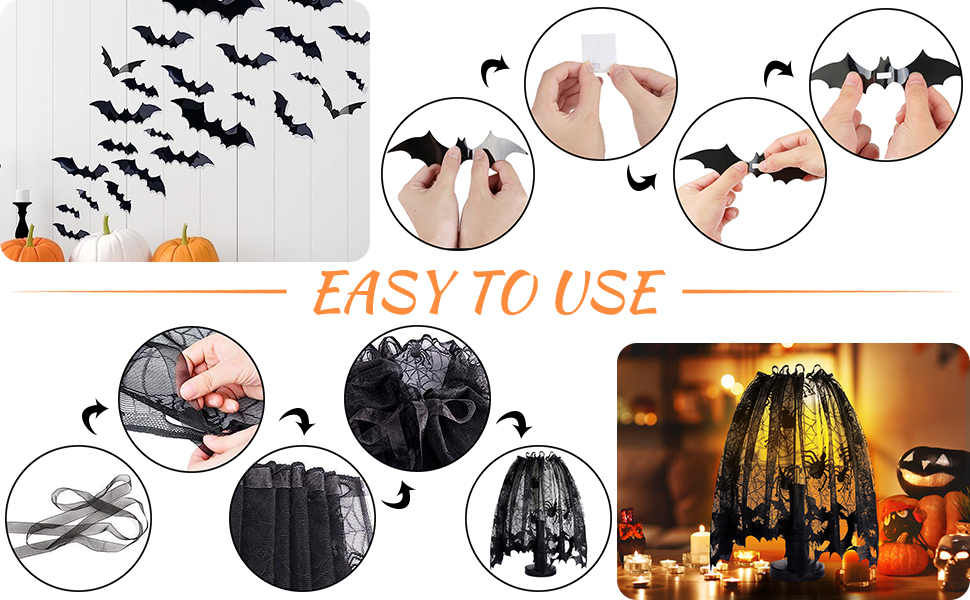 EASY TO USE