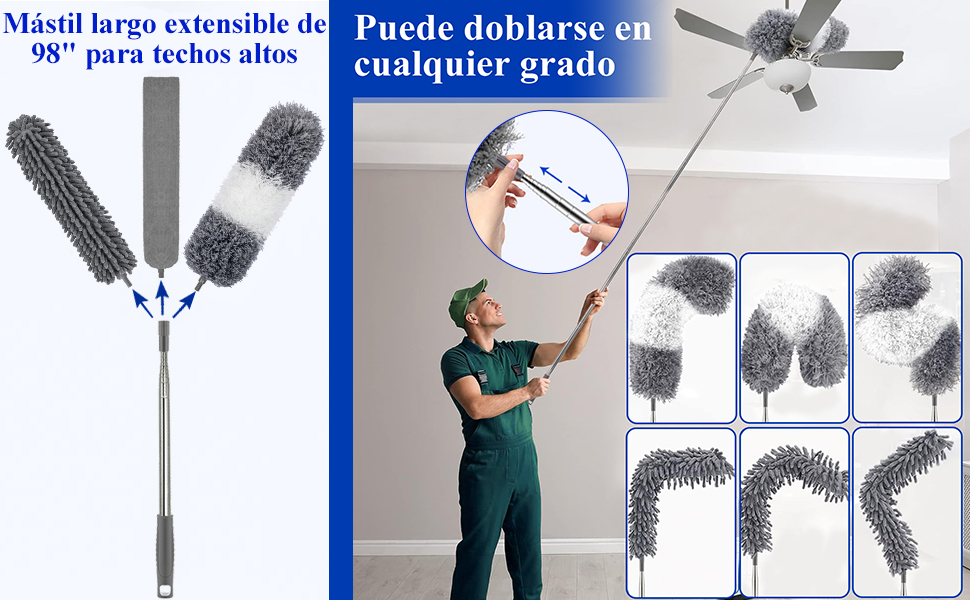 Mástil largo extensible de 98" para techos altos

Puede doblarse en cualquier grado