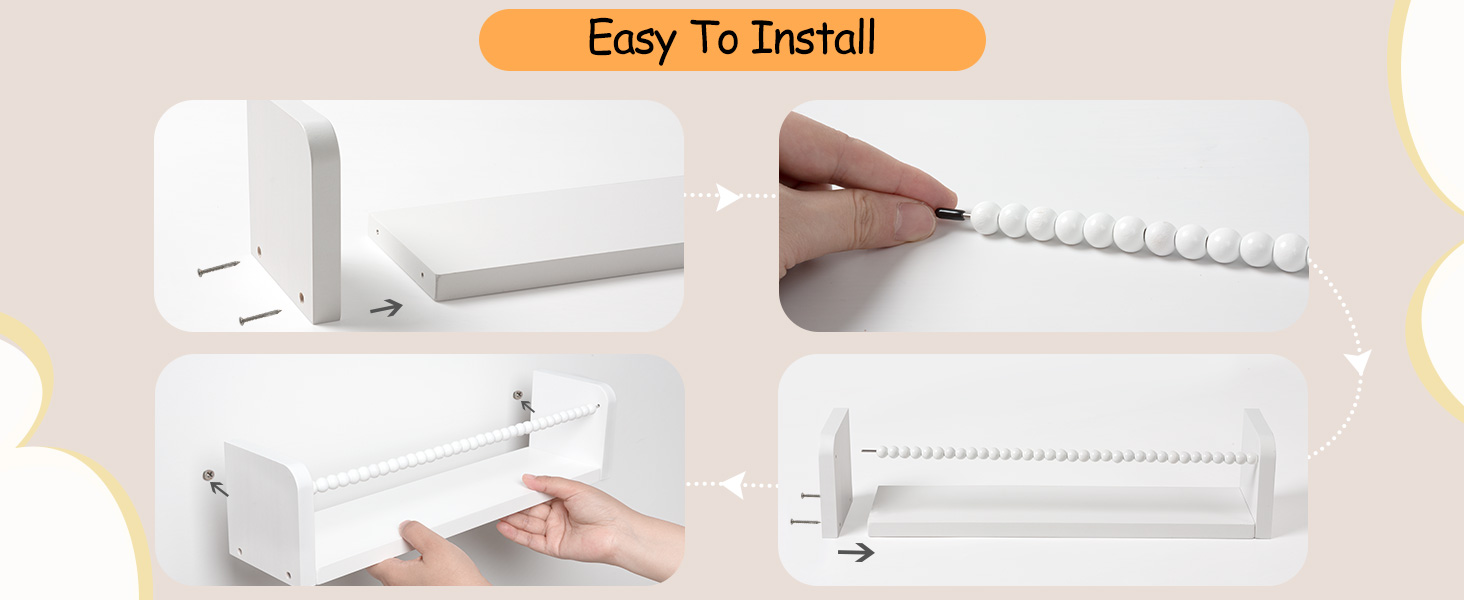 Easy To Install