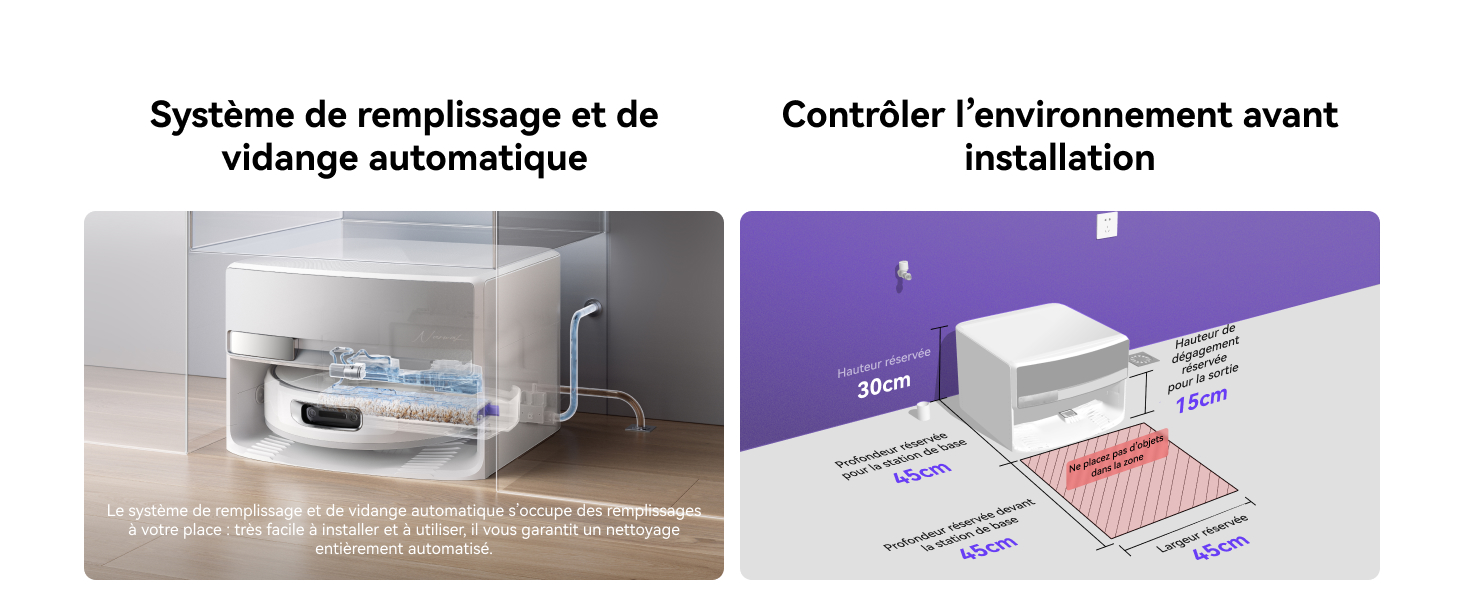 Système de remplissage et de vidange automatique

Le système de remplissage et de vidange automatique s'occupe des remplissages à votre place : très facile à installer et à utiliser, il vous garantit un nettoyage entièrement automatisé.

Contrôler l'environnement avant installation

Hauteur réservée
30cm

Hauteur de dégagement réservée pour la sortie
15cm

Profondeur réservée pour la station de base
45cm

Ne placez pas d'objets dans la zone

Profondeur réservée devant la station de base
45cm

Largeur réservée
45cm