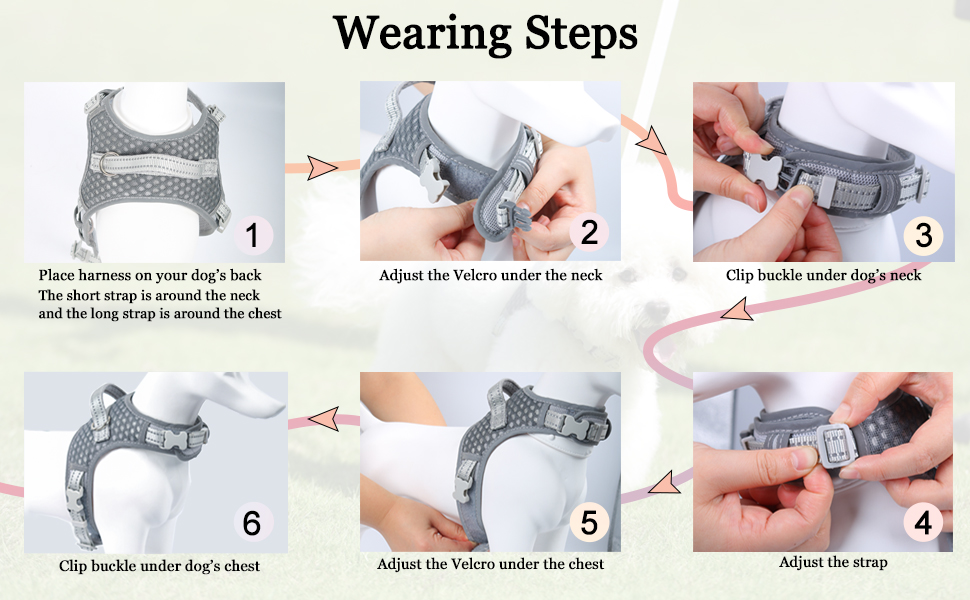 Wearing Steps

1

Place harness on your dog's back
The short strap is around the neck
and the long strap is around the chest

2

Adjust the Velcro under the neck

3

Clip buckle under dog's neck

4

Adjust the strap

5

Adjust the Velcro under the chest

6

Clip buckle under dog's chest