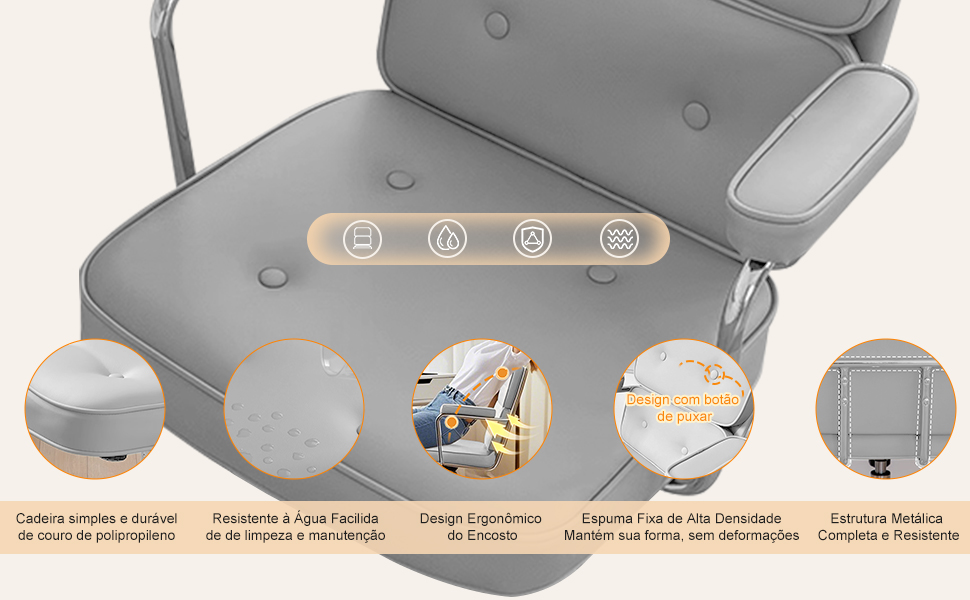 Design com botão de puxar

Cadeira simples e durável de couro de polipropileno

Resistente à Água Facilida de de limpeza e manutenção

Design Ergonômico do Encosto

Espuma Fixa de Alta Densidade Mantém sua forma, sem deformações

Estrutura Metálica Completa e Resistente