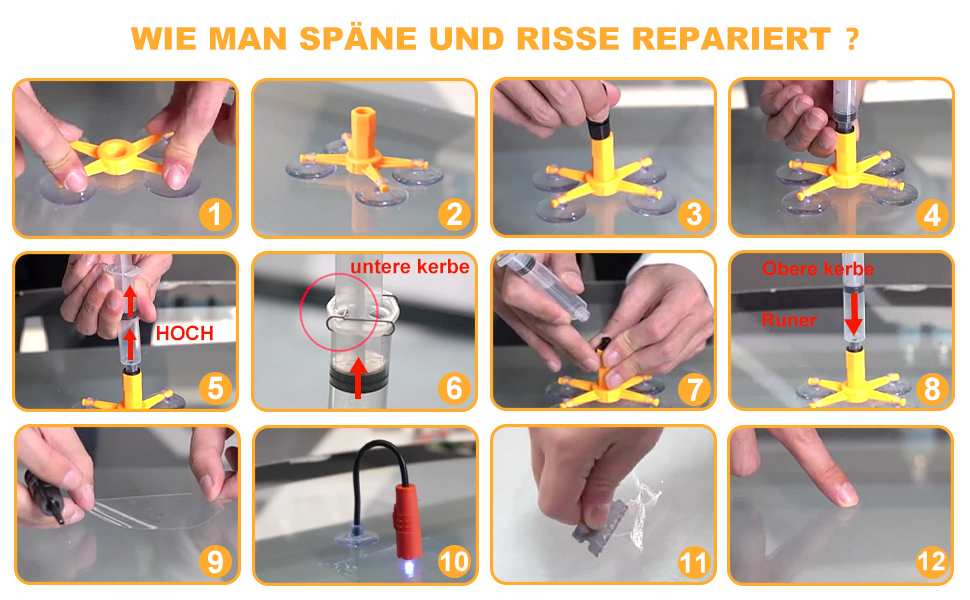 WIE MAN SPÄNE UND RISSE REPARIERT ?

1

2

3

4

HOCH

5

untere kerbe

6

7

Obere kerbe

Runer

8

9

10

11

12