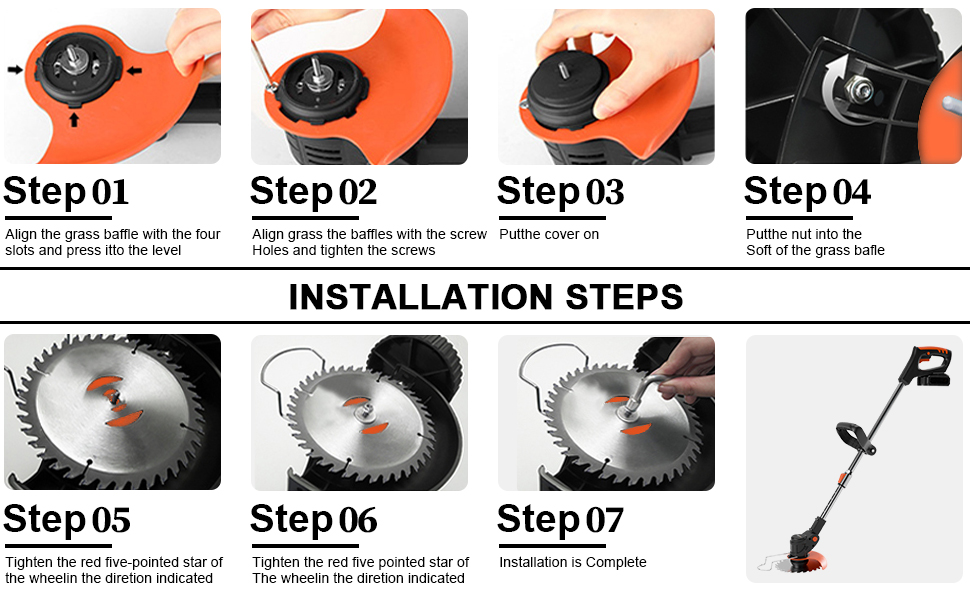 Step 01
Align the grass baffle with the four slots and press itto the level

Step 02
Align grass the baffles with the screw Holes and tighten the screws

Step 03
Putthe cover on

Step 04
Putthe nut into the Soft of the grass bafle

INSTALLATION STEPS

Step 05
Tighten the red five-pointed star of the wheelin the diretion indicated

Step 06
Tighten the red five pointed star of The wheelin the diretion indicated

Step 07
Installation is Complete